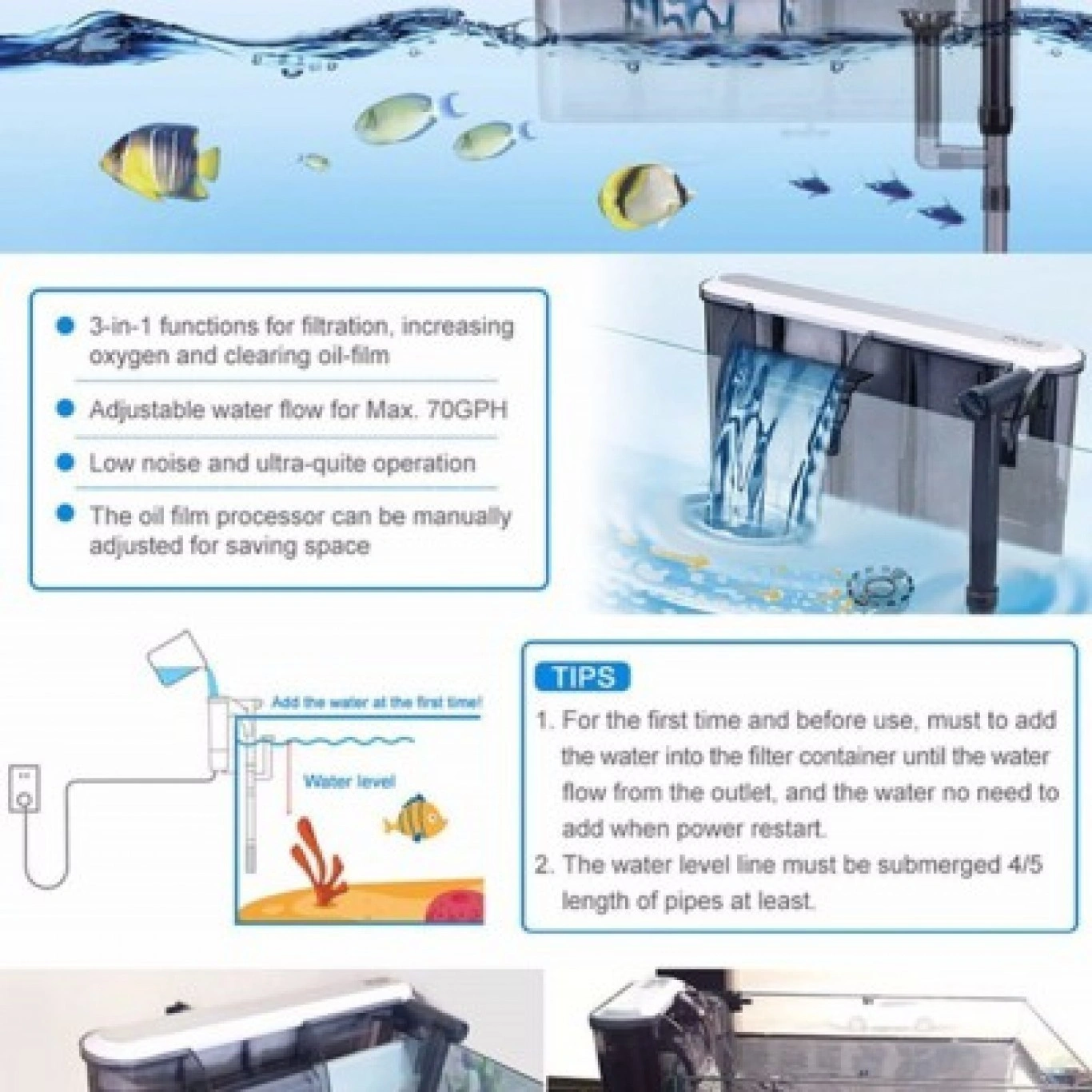 3-in-1 functions for filtration, increasing oxygen and clearing oil-film

Adjustable water flow for Max. 70GPH

Low noise and ultra-quite operation

The oil film processor can be manually adjusted for saving space

Add the water at the first time!

Water level

TIPS

1. For the first time and before use, must to add the water into the filter container until the water flow from the outlet, and the water no need to add when power restart.

2. The water level line must be submerged 4/5 length of pipes at least.