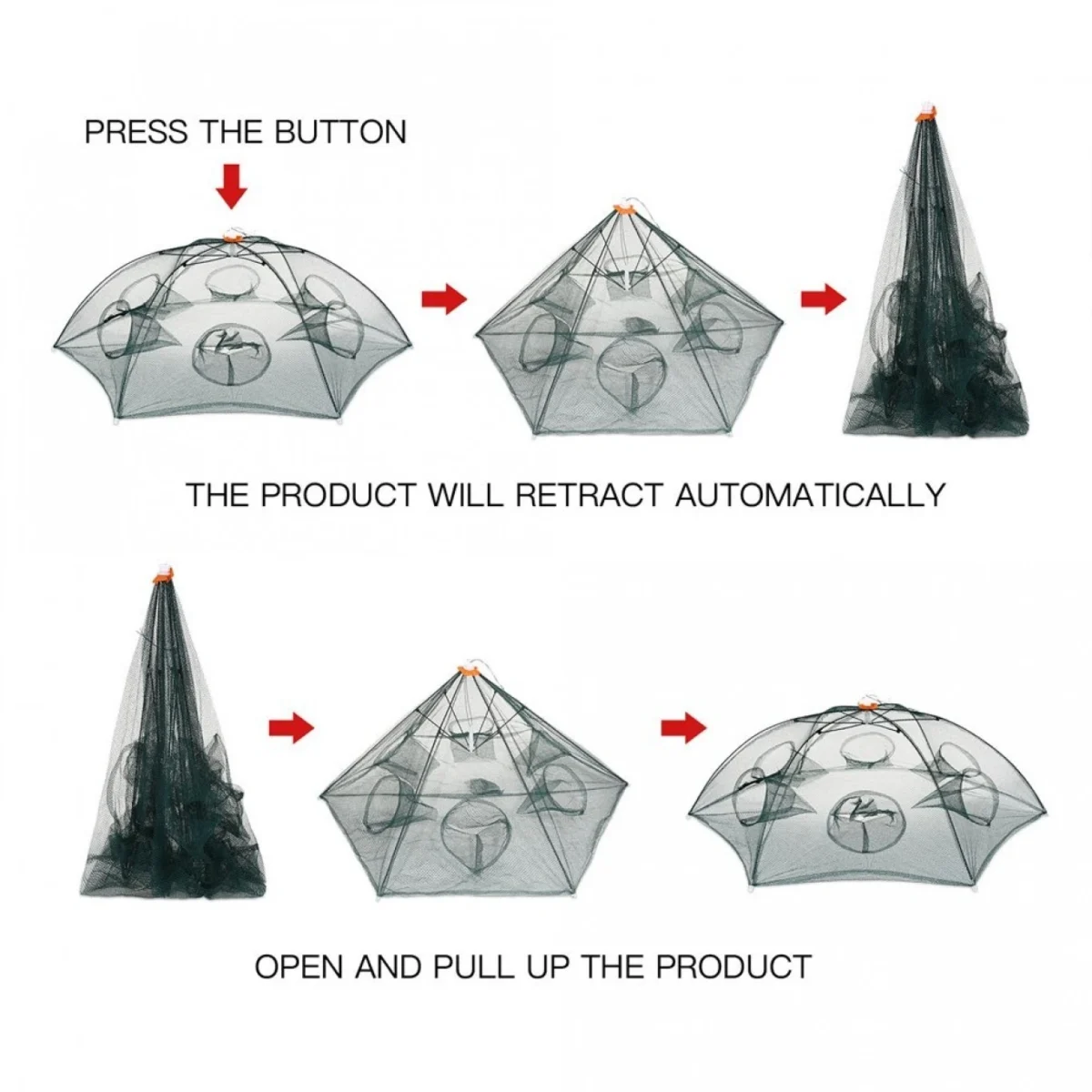 PRESS THE BUTTON

THE PRODUCT WILL RETRACT AUTOMATICALLY

OPEN AND PULL UP THE PRODUCT