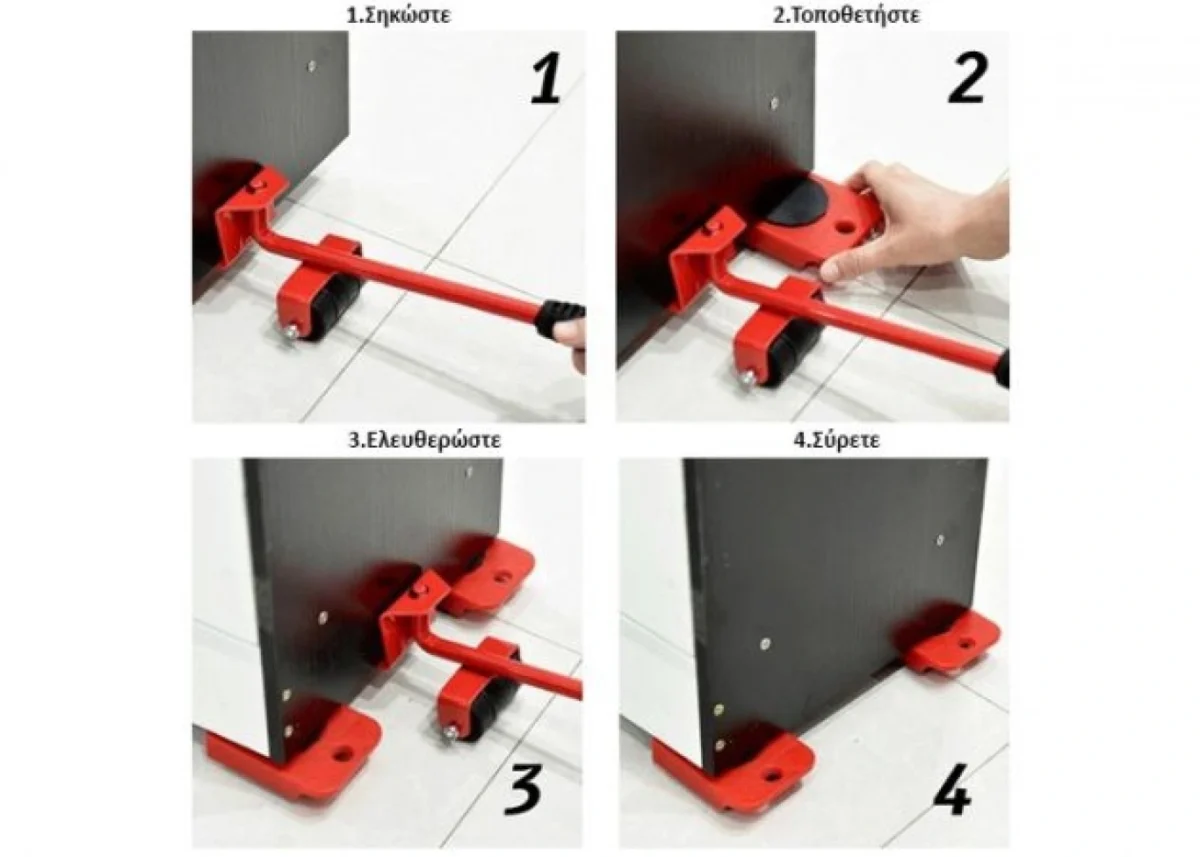 1.Σηκώστε

1

2.Τοποθετήστε

2

3.Ελευθερώστε

3

4.Σύρετε

4