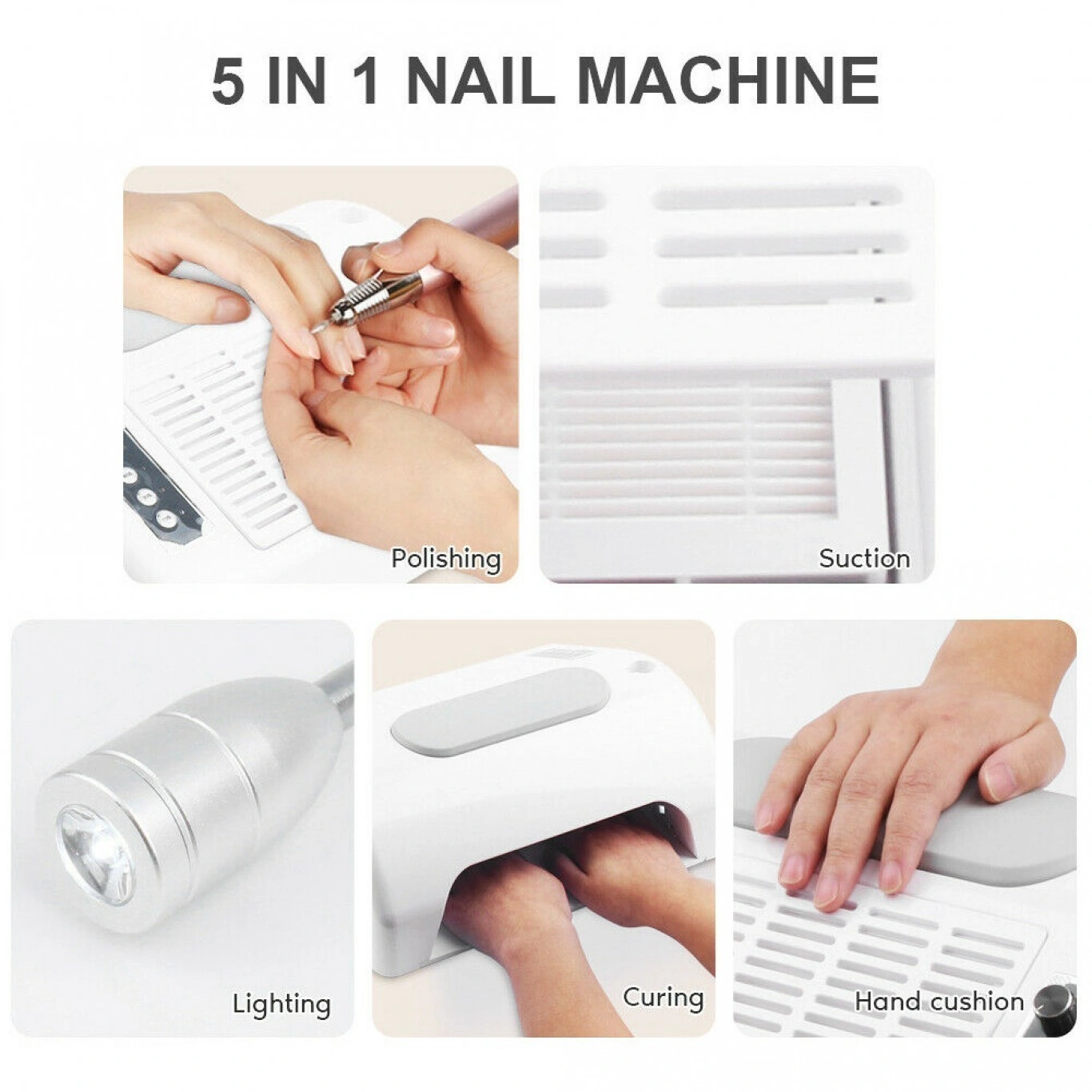 5 IN 1 NAIL MACHINE

Polishing

Suction

Lighting

Curing

Hand cushion