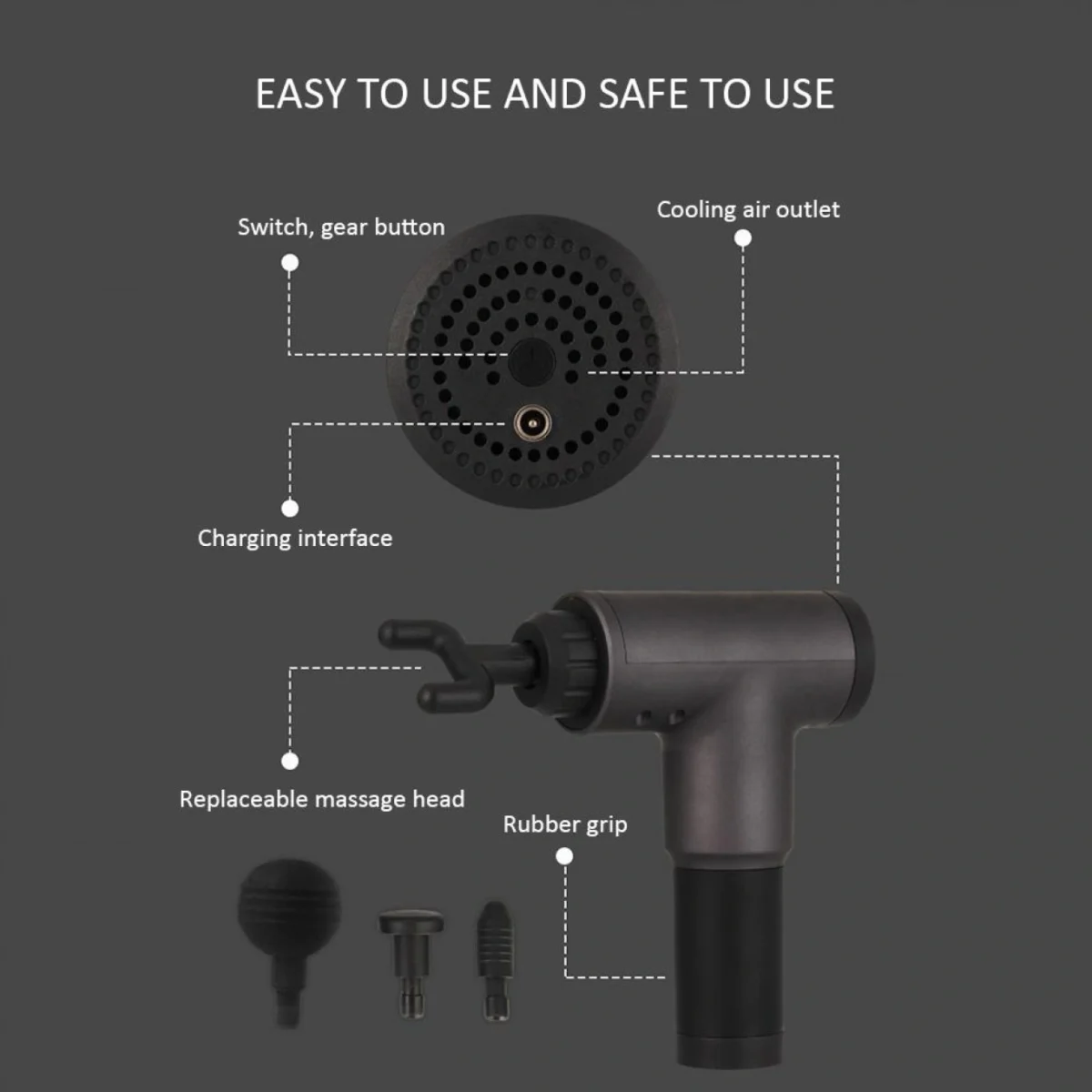 EASY TO USE AND SAFE TO USE

Switch, gear button

Cooling air outlet

Charging interface

Replaceable massage head

Rubber grip