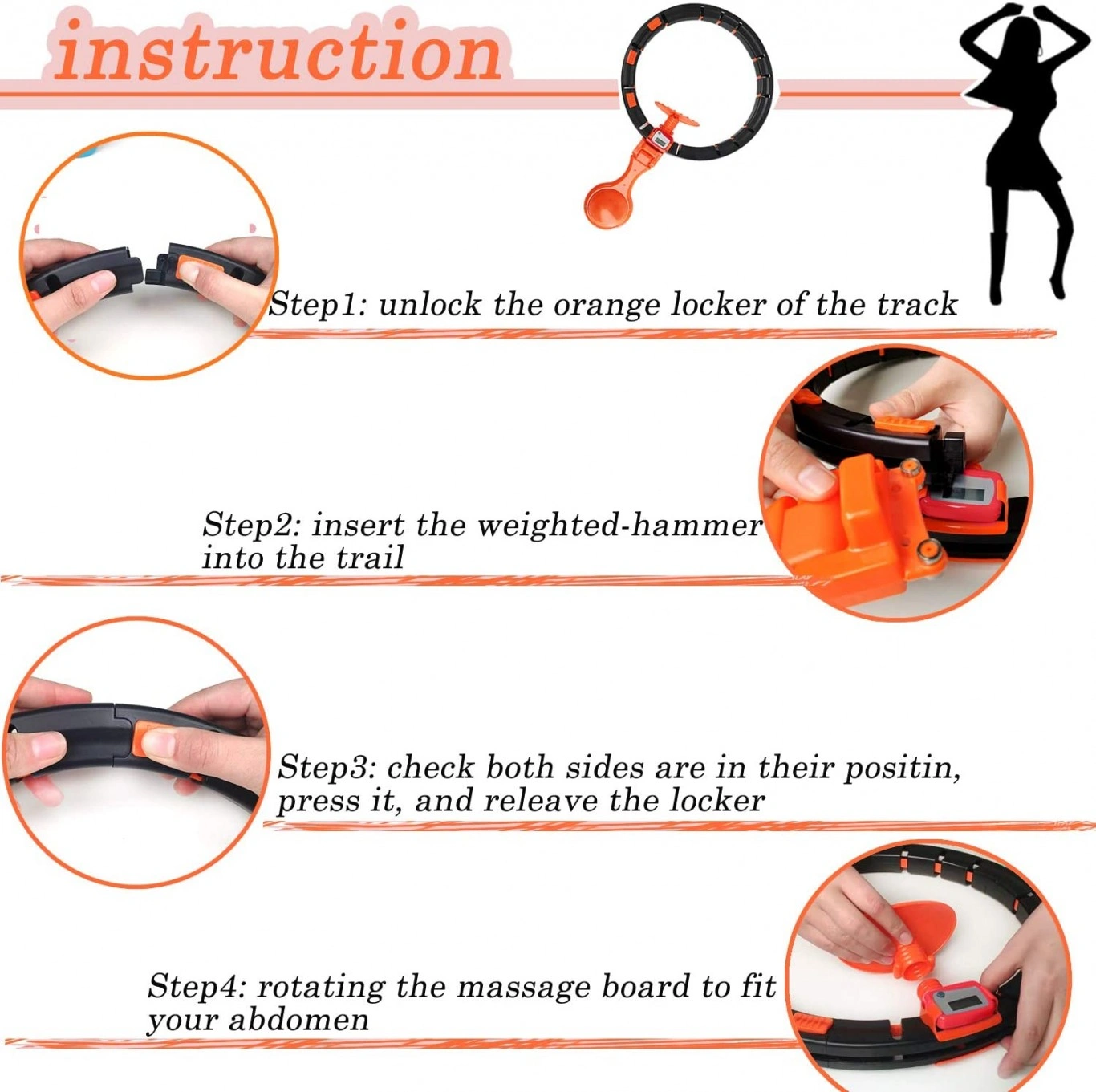 instruction

Step1: unlock the orange locker of the track

Step2: insert the weighted-hammer into the trail

Step3: check both sides are in their positin, press it, and releave the locker

Step4: rotating the massage board to fit your abdomen