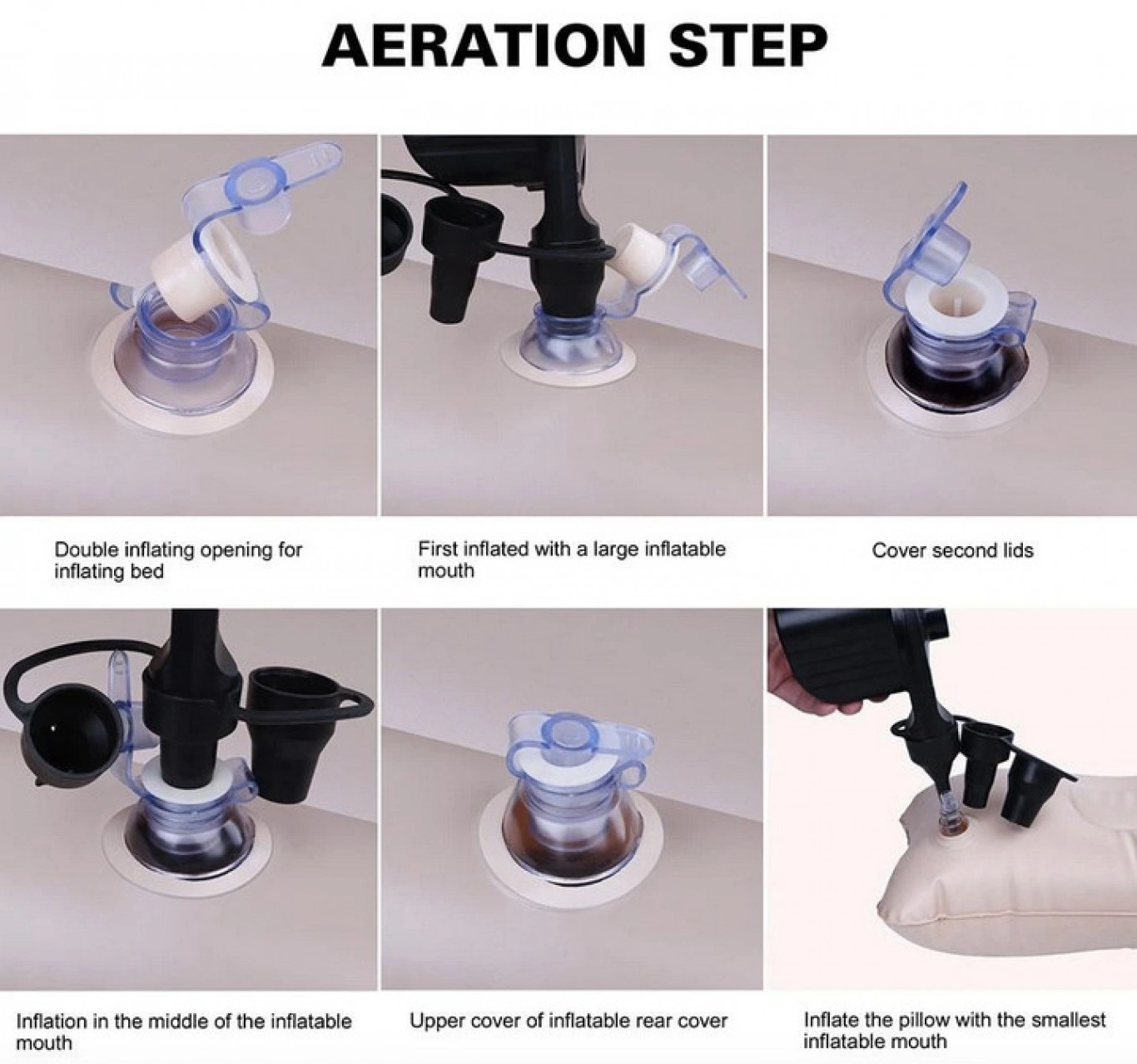 AERATION STEP

Double inflating opening for inflating bed

First inflated with a large inflatable mouth

Cover second lids

Inflation in the middle of the inflatable mouth

Upper cover of inflatable rear cover

Inflate the pillow with the smallest inflatable mouth