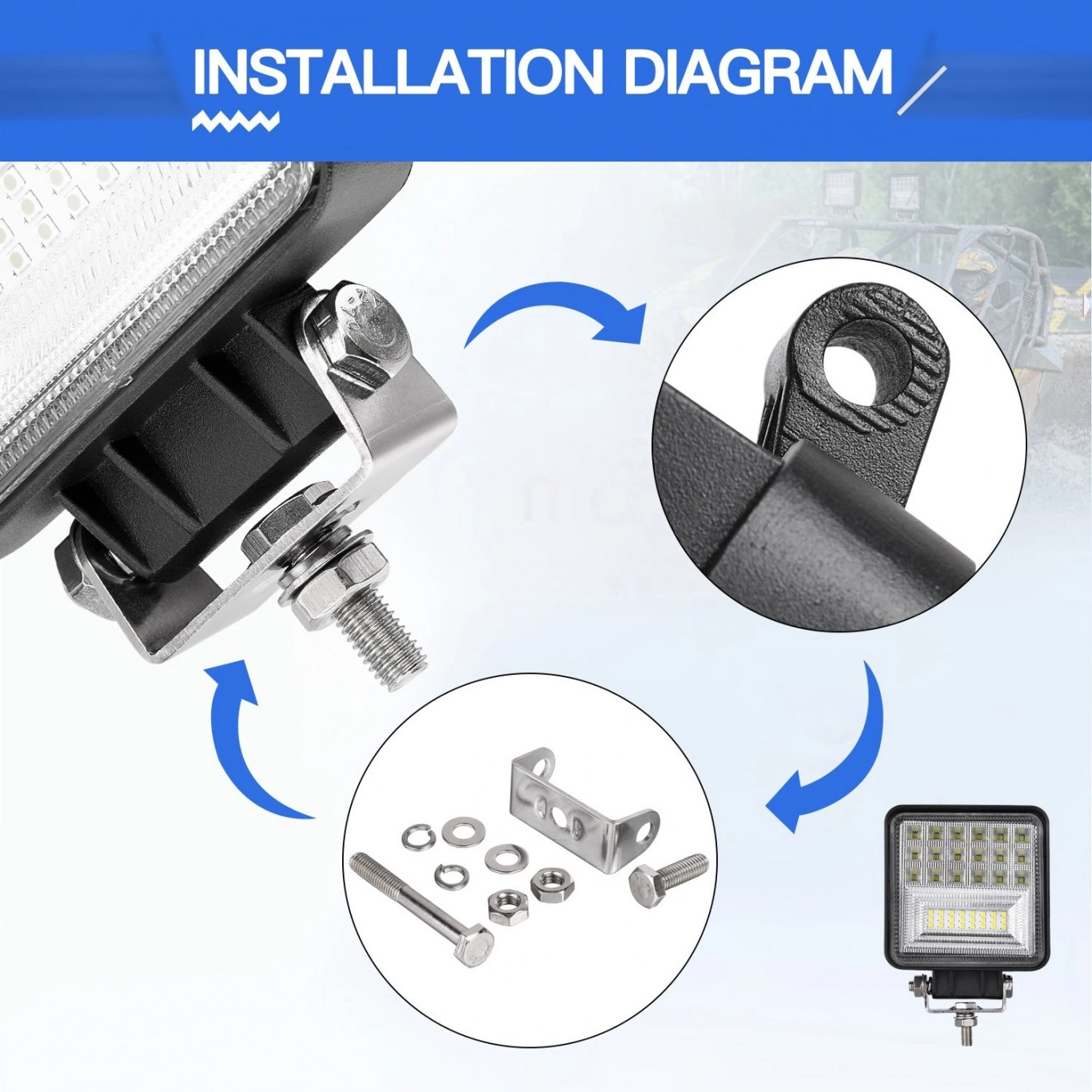 INSTALLATION DIAGRAM