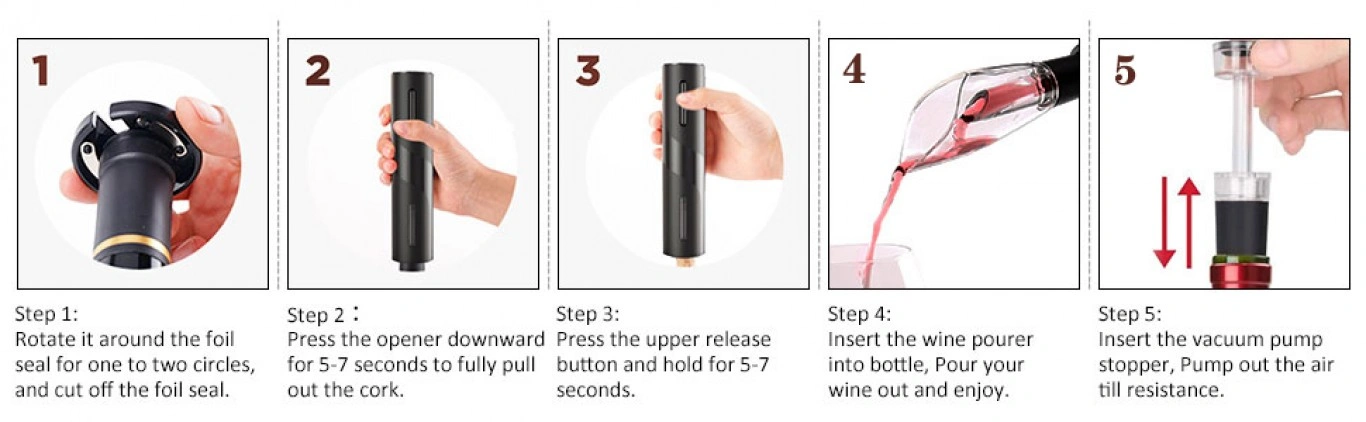 1

Step 1:
Rotate it around the foil seal for one to two circles, and cut off the foil seal.

2

Step 2：
Press the opener downward for 5-7 seconds to fully pull out the cork.

3

Step 3:
Press the upper release button and hold for 5-7 seconds.

4

Step 4:
Insert the wine pourer into bottle, Pour your wine out and enjoy.

5

Step 5:
Insert the vacuum pump stopper, Pump out the air till resistance.