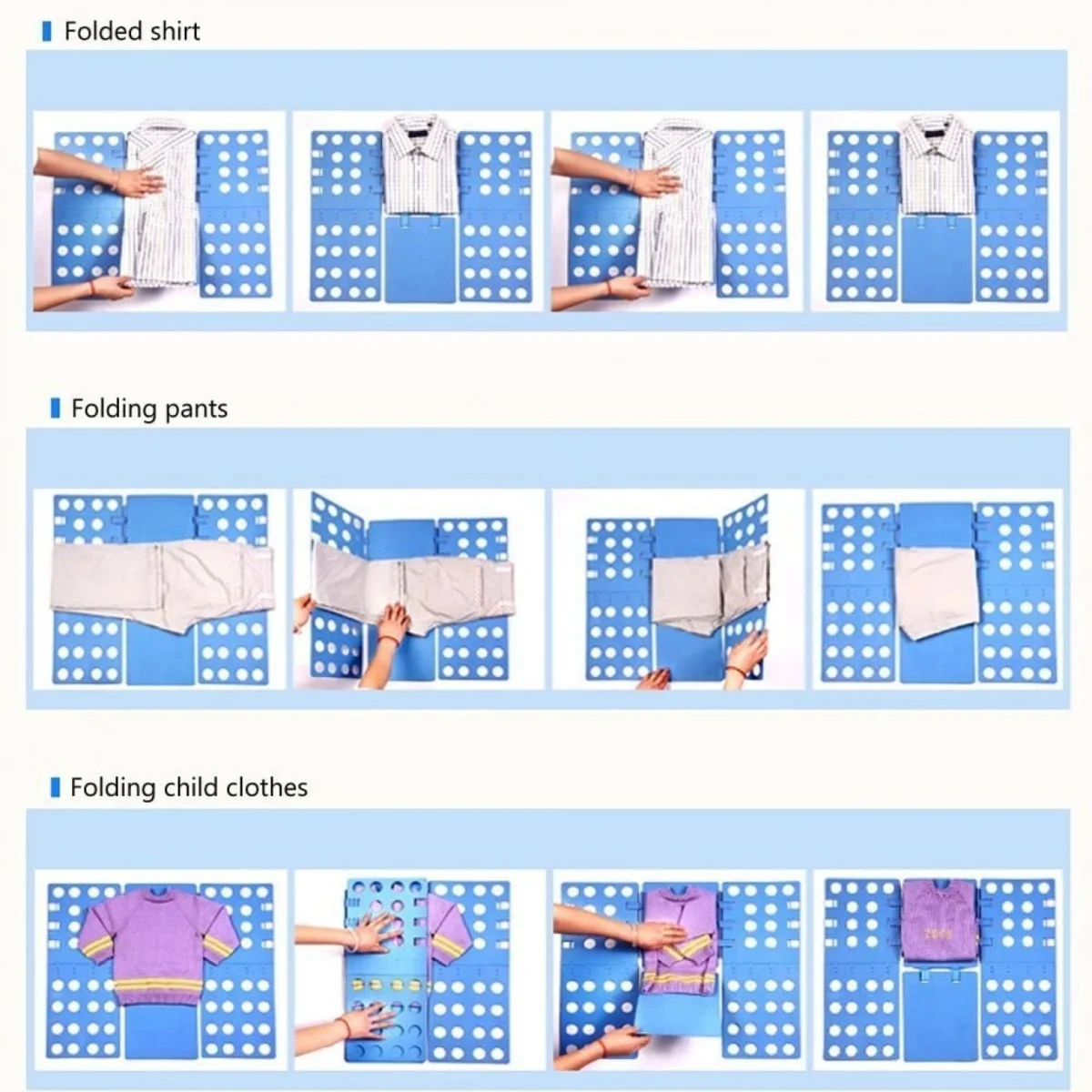 Folded shirt

Folding pants

Folding child clothes