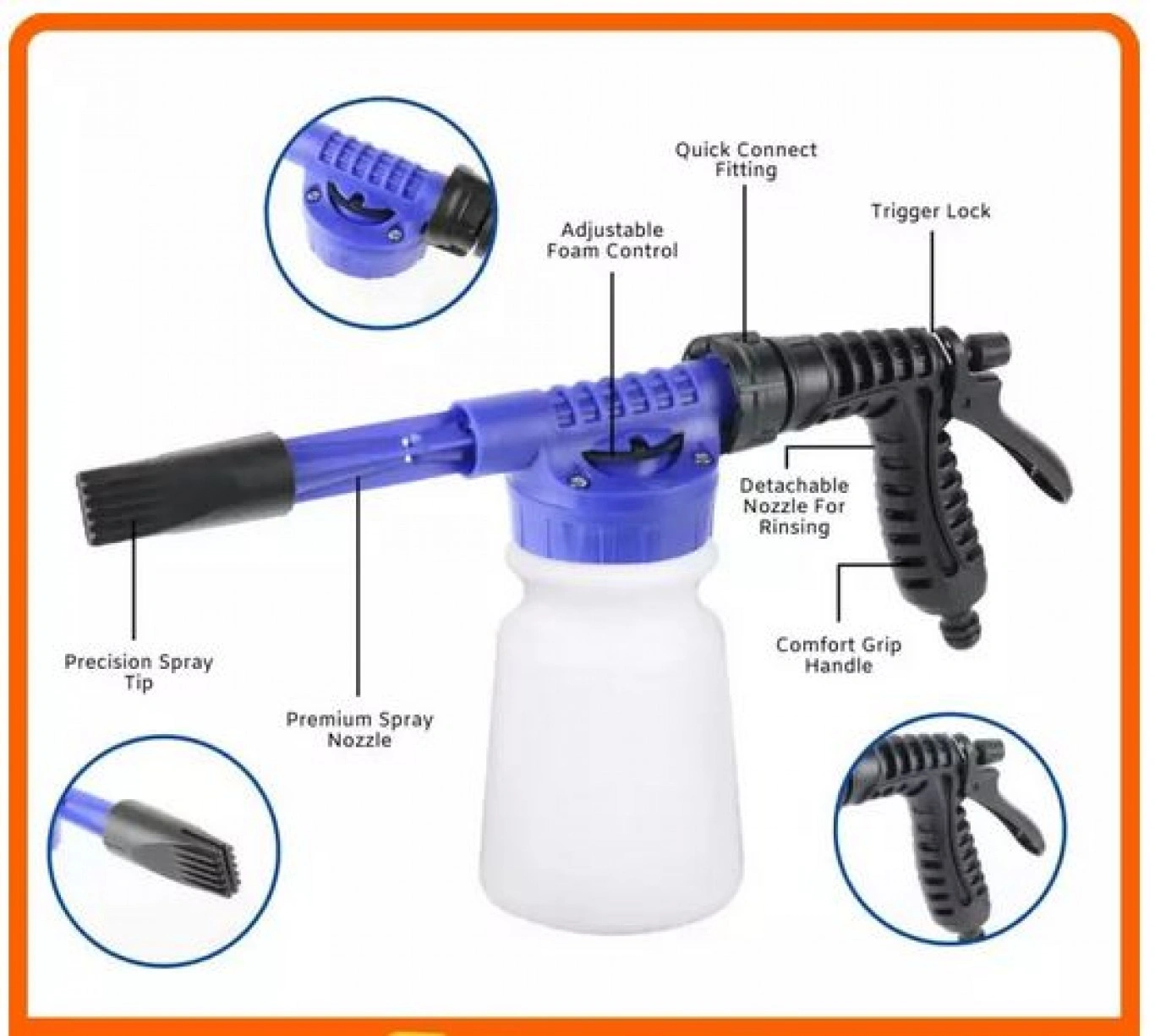 Quick Connect Fitting

Trigger Lock

Adjustable Foam Control

Detachable Nozzle For Rinsing

Comfort Grip Handle

Precision Spray Tip

Premium Spray Nozzle