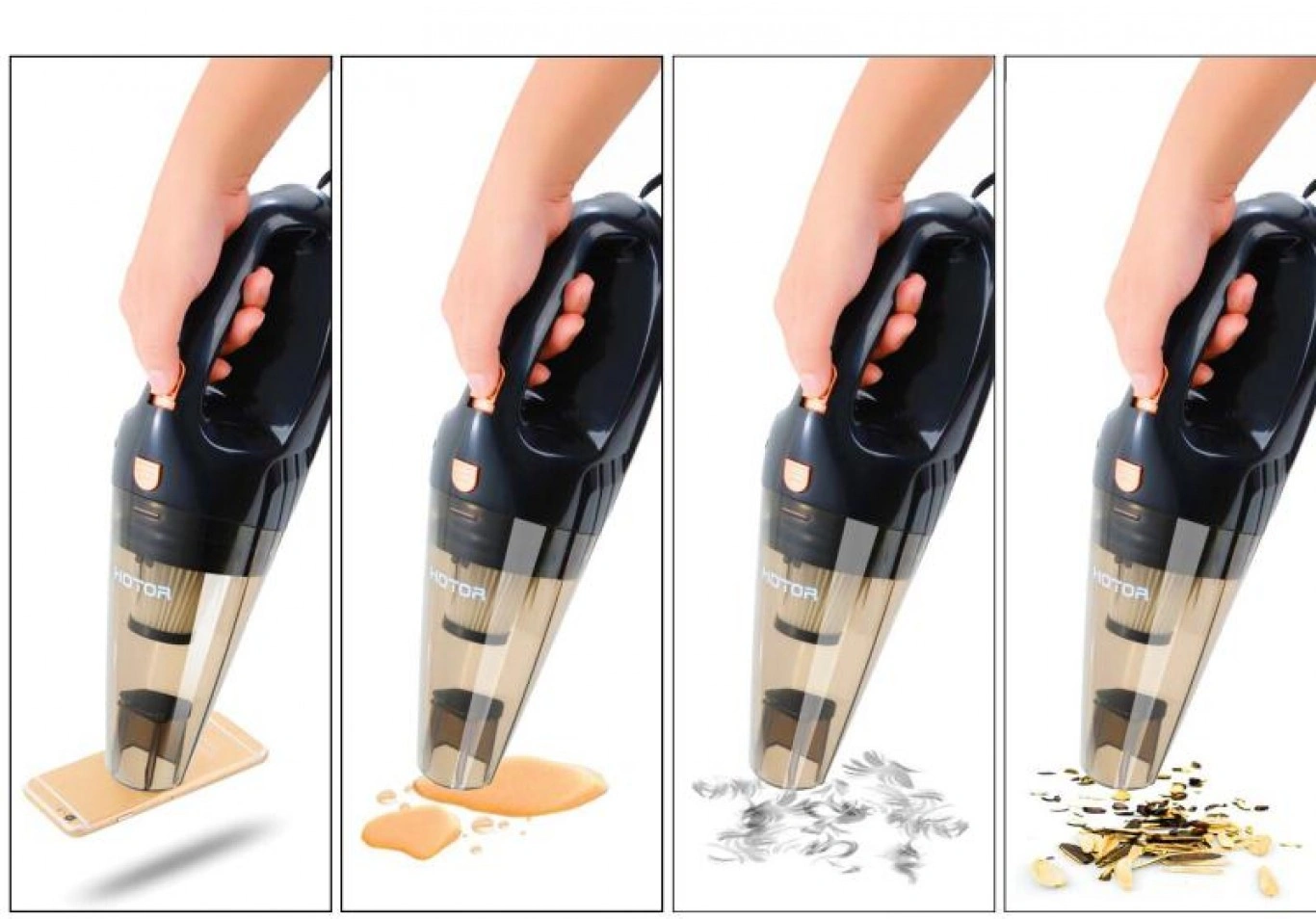 HOTOR

HOTOR

HOTOR

HOTOR