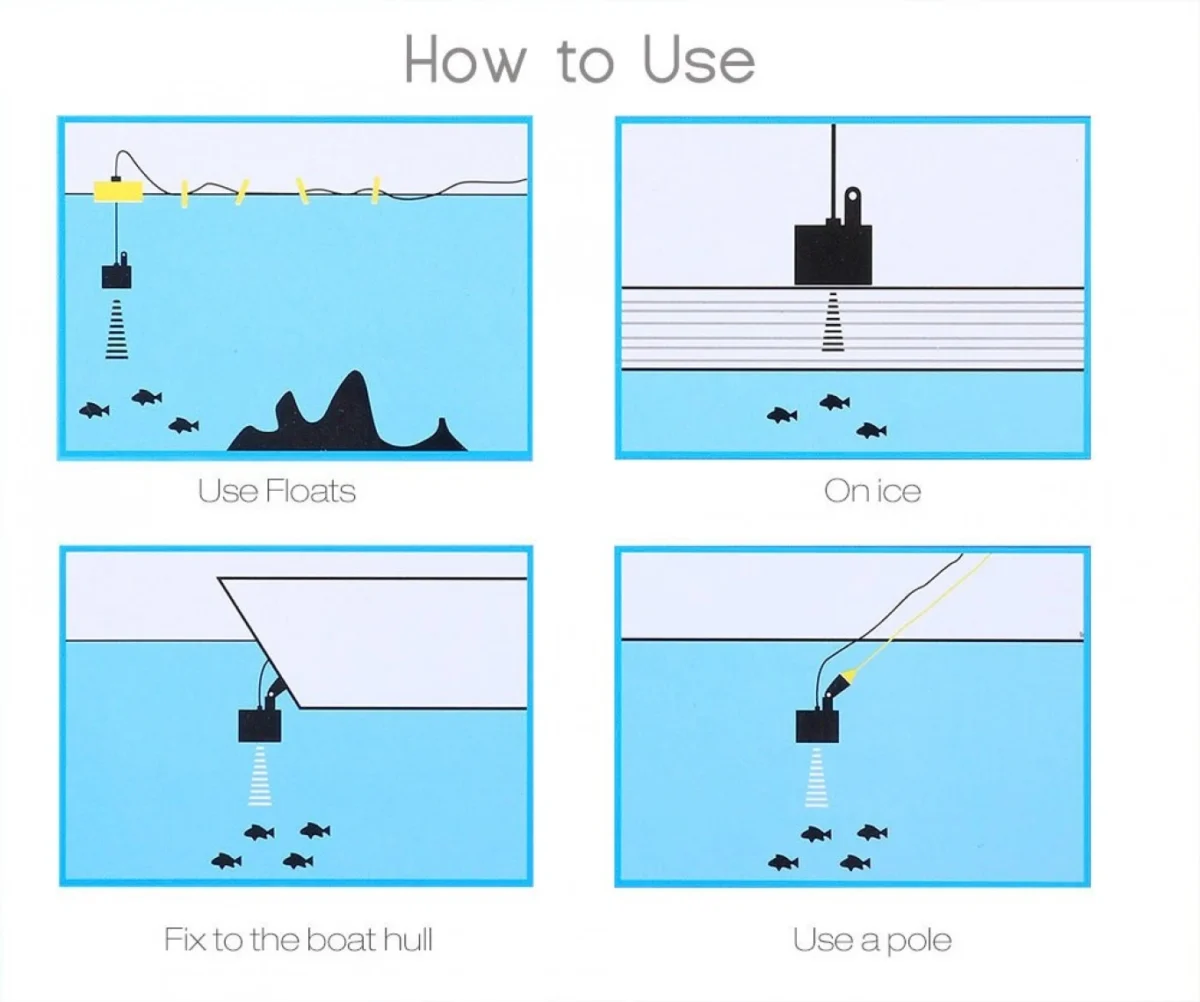 How to Use

Use Floats

On ice

Fix to the boat hull

Use a pole