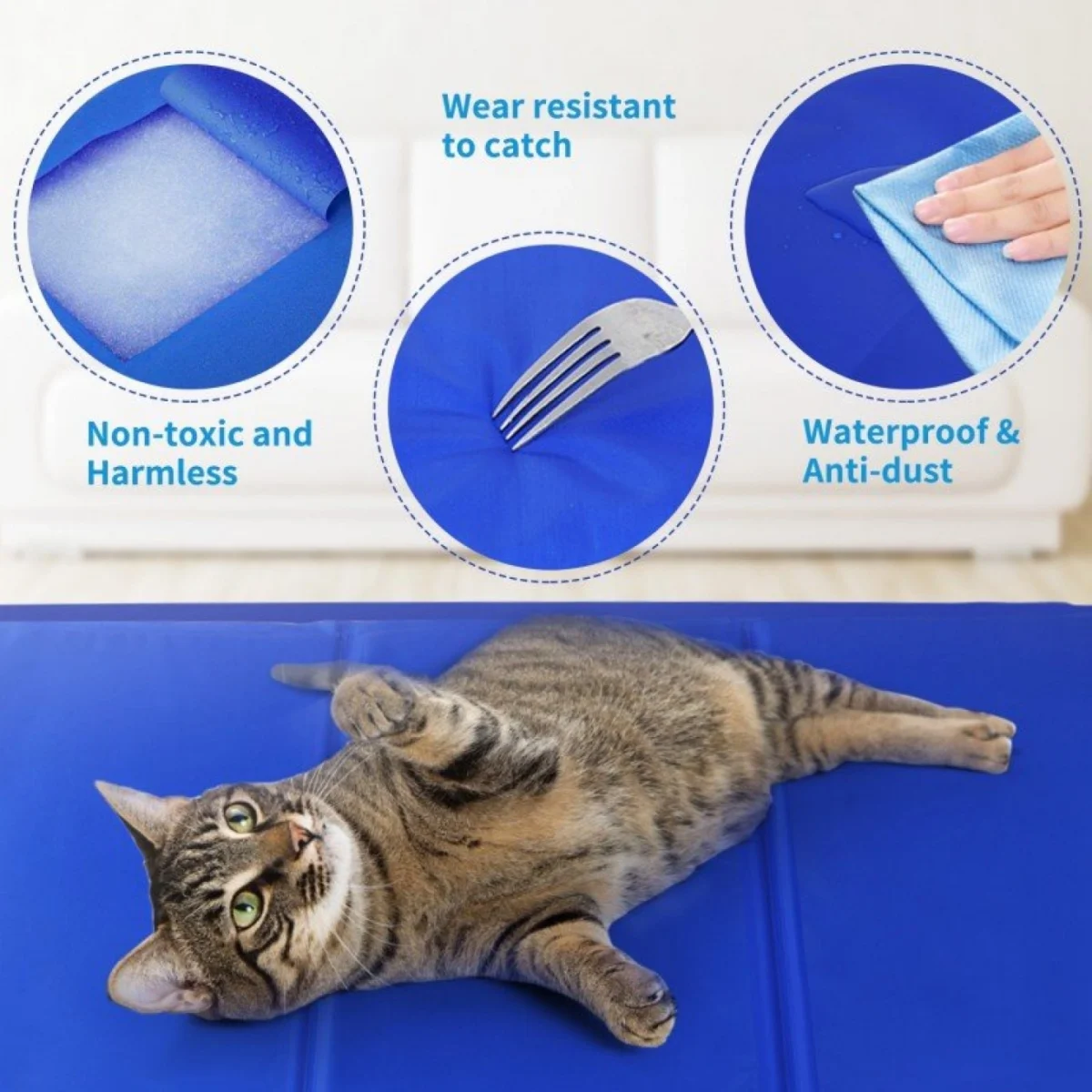 Wear resistant to catch

Non-toxic and Harmless

Waterproof & Anti-dust