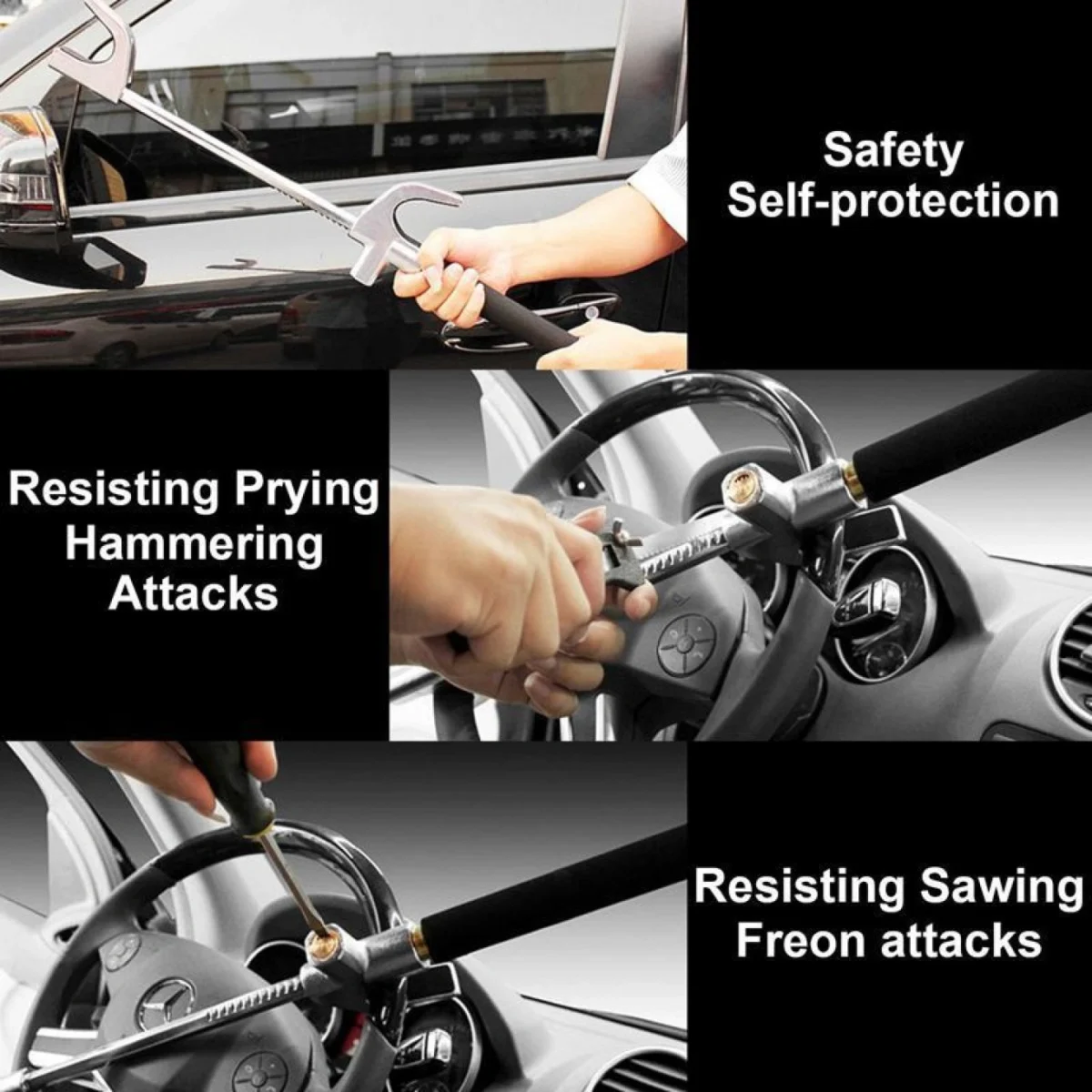 Safety
Self-protection

Resisting Prying
Hammering
Attacks

Resisting Sawing
Freon attacks