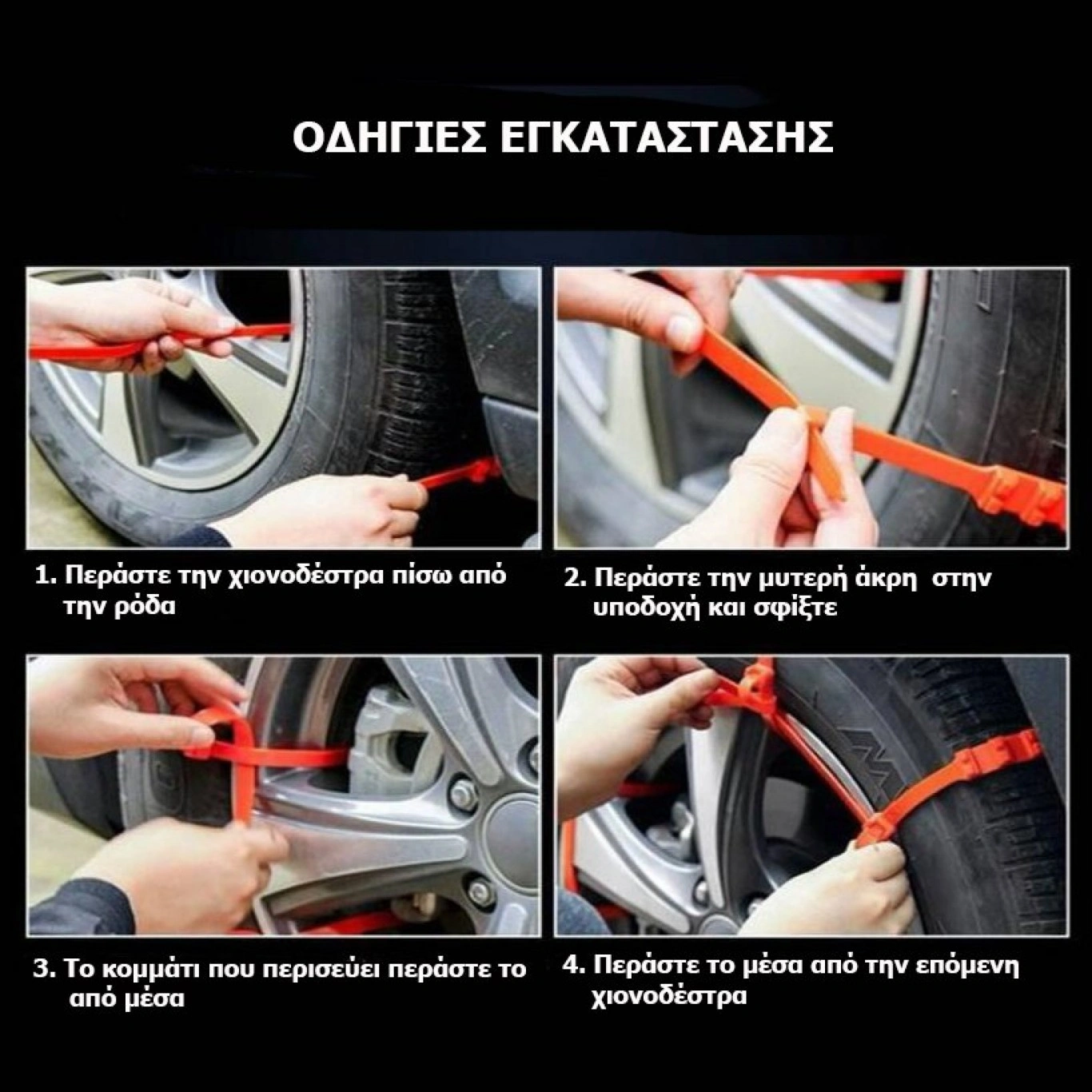 ΟΔΗΓΙΕΣ ΕΓΚΑΤΑΣΤΑΣΗΣ

1. Περάστε την χιονοδέστρα πίσω από την ρόδα

2. Περάστε την μυτερή άκρη στην υποδοχή και σφίξτε

3. Το κομμάτι που περισεύει περάστε το από μέσα

4. Περάστε το μέσα από την επόμενη χιονοδέστρα