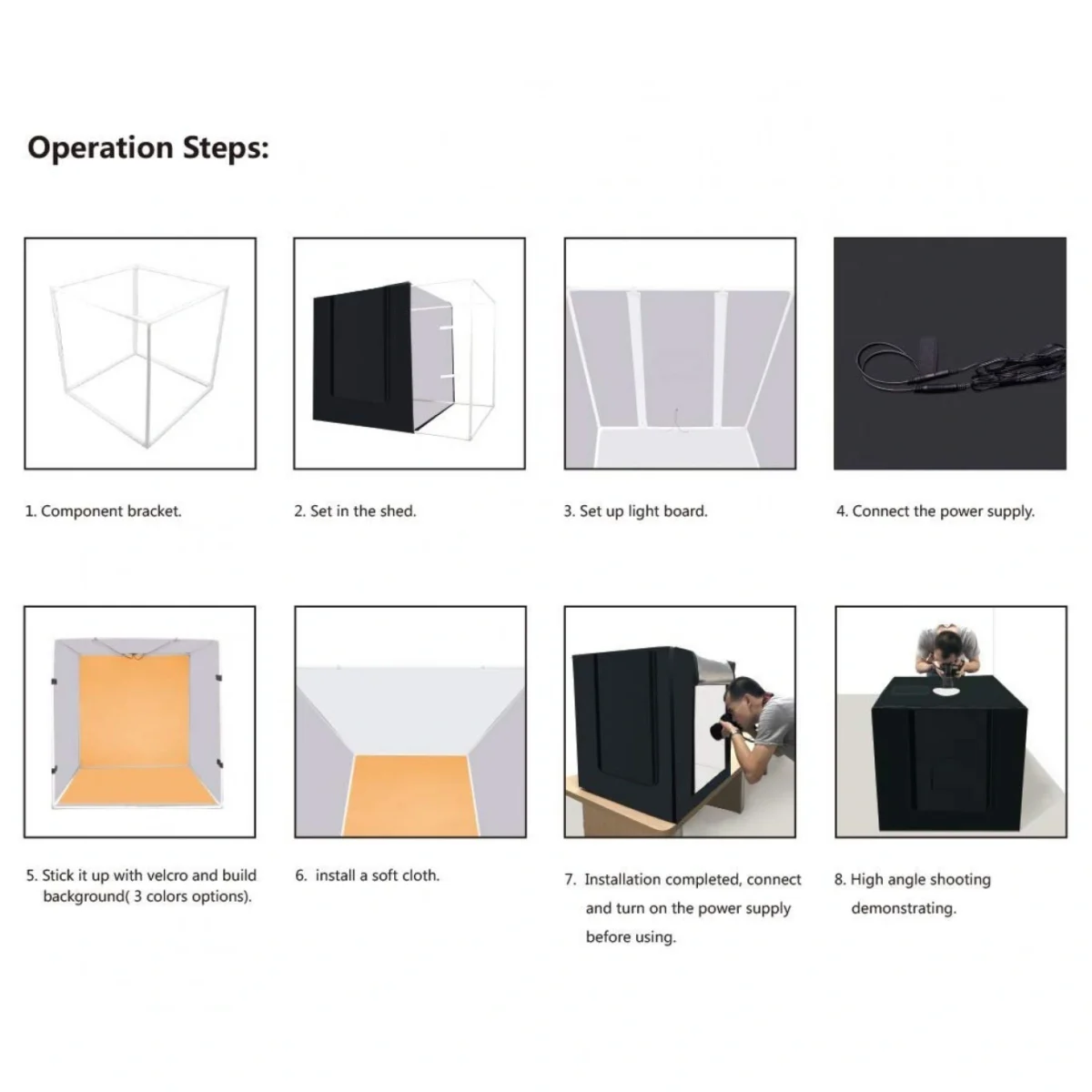 Operation Steps:

1. Component bracket.

2. Set in the shed.

3. Set up light board.

4. Connect the power supply.

5. Stick it up with velcro and build background( 3 colors options).

6. install a soft cloth.

7. Installation completed, connect and turn on the power supply before using.

8. High angle shooting demonstrating.