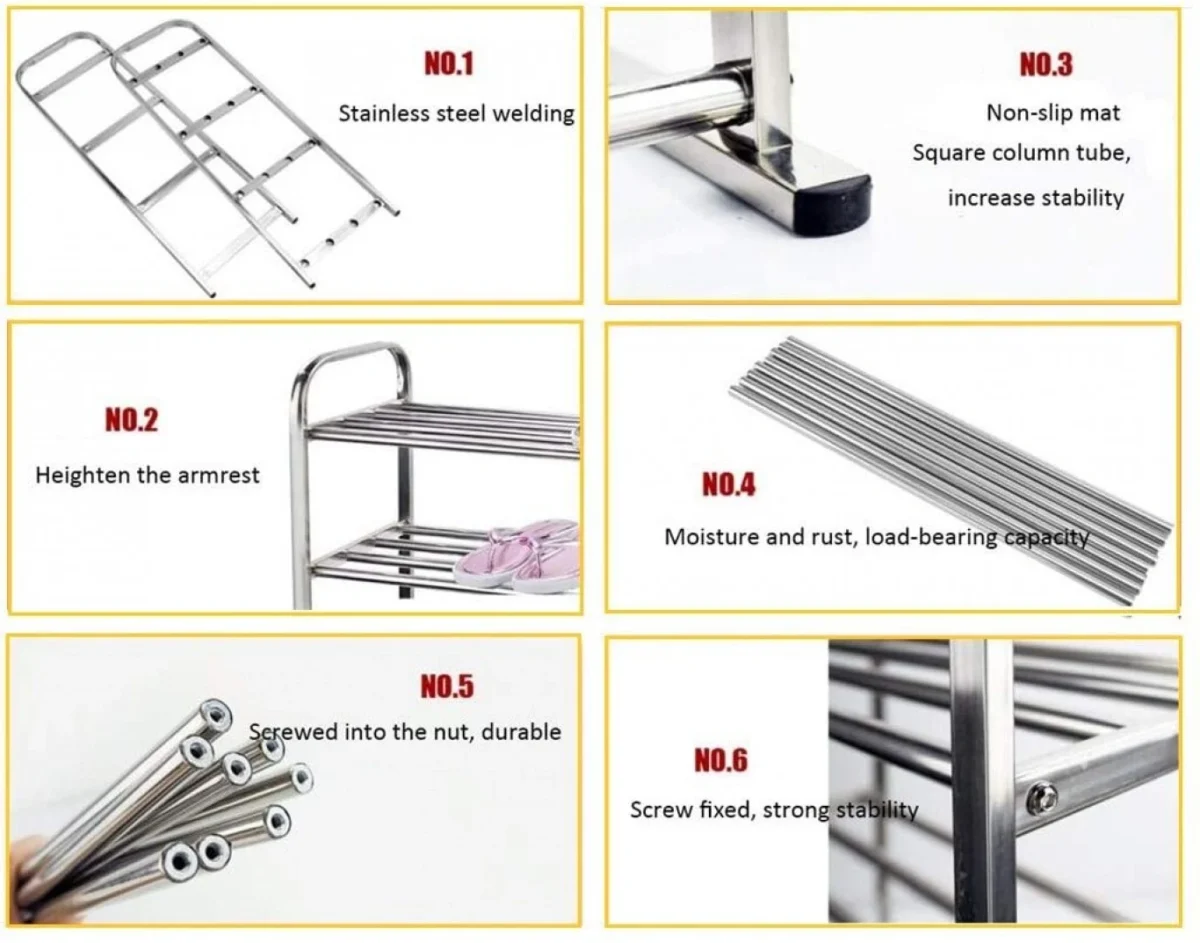 NO.1
Stainless steel welding

NO.3
Non-slip mat
Square column tube, increase stability

NO.2
Heighten the armrest

NO.4
Moisture and rust, load-bearing capacity

NO.5
Screwed into the nut, durable

NO.6
Screw fixed, strong stability