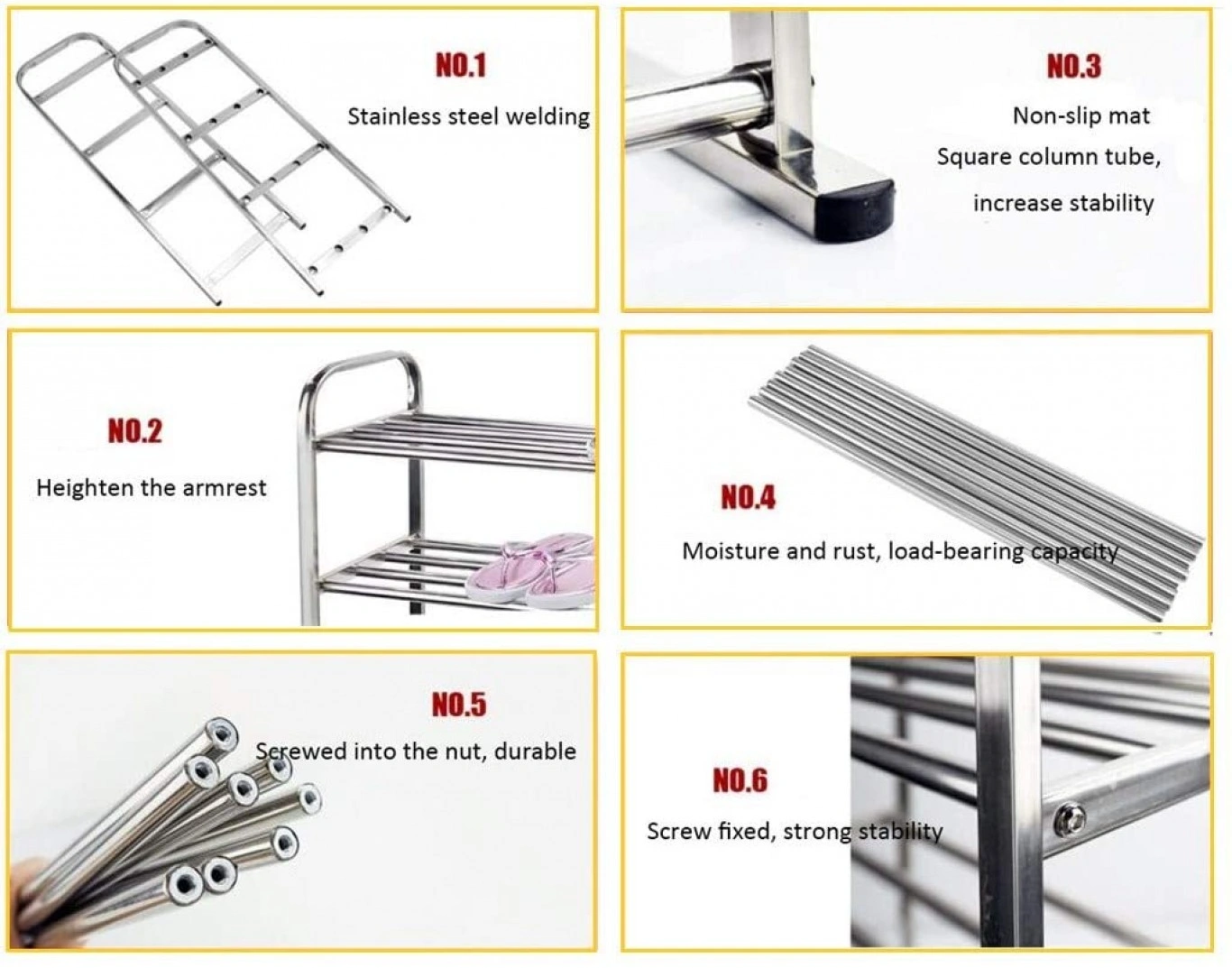 NO.1
Stainless steel welding

NO.3
Non-slip mat
Square column tube,
increase stability

NO.2
Heighten the armrest

NO.4
Moisture and rust, load-bearing capacity

NO.5
Screwed into the nut, durable

NO.6
Screw fixed, strong stability