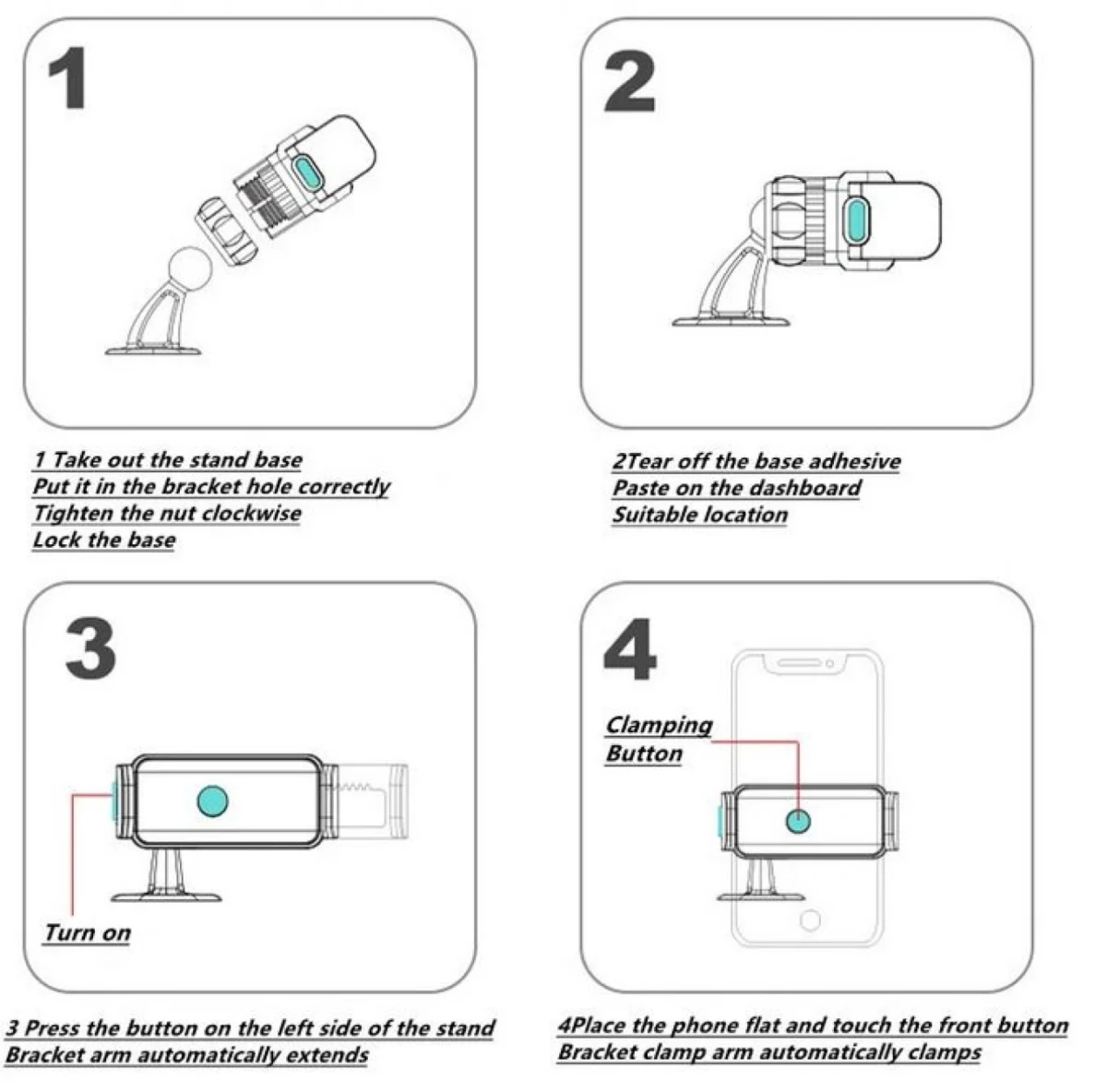 1

1 Take out the stand base
Put it in the bracket hole correctly
Tighten the nut clockwise
Lock the base

2

2Tear off the base adhesive
Paste on the dashboard
Suitable location

3

Turn on

3 Press the button on the left side of the stand
Bracket arm automatically extends

4

Clamping Button

4Place the phone flat and touch the front button
Bracket clamp arm automatically clamps