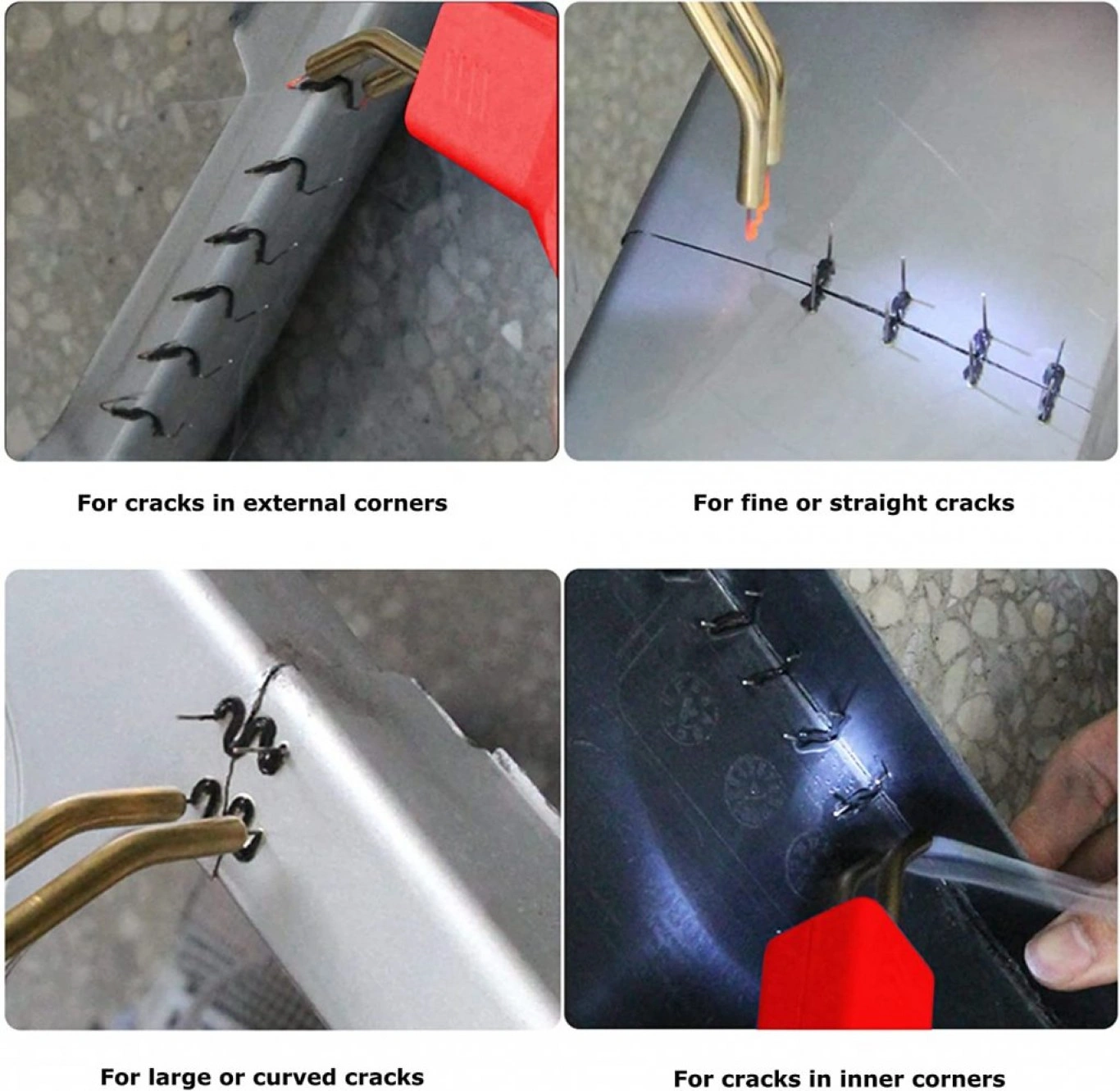 For cracks in external corners

For fine or straight cracks

For large or curved cracks

For cracks in inner corners