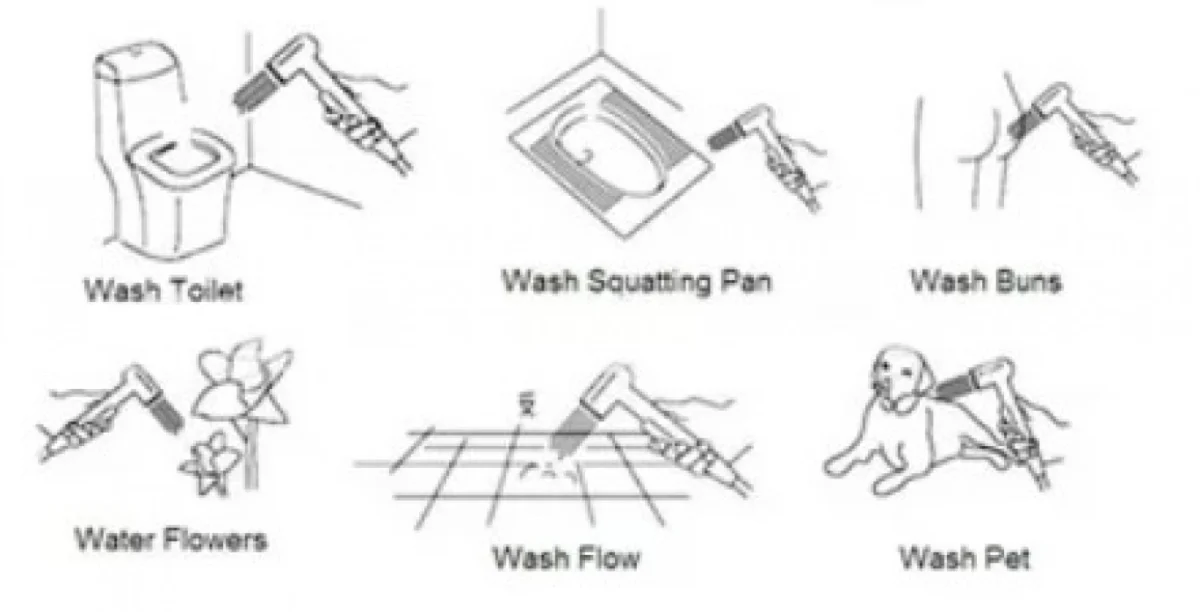 Wash Toilet

Wash Squatting Pan

Wash Buns

Water Flowers

Wash Flow

Wash Pet