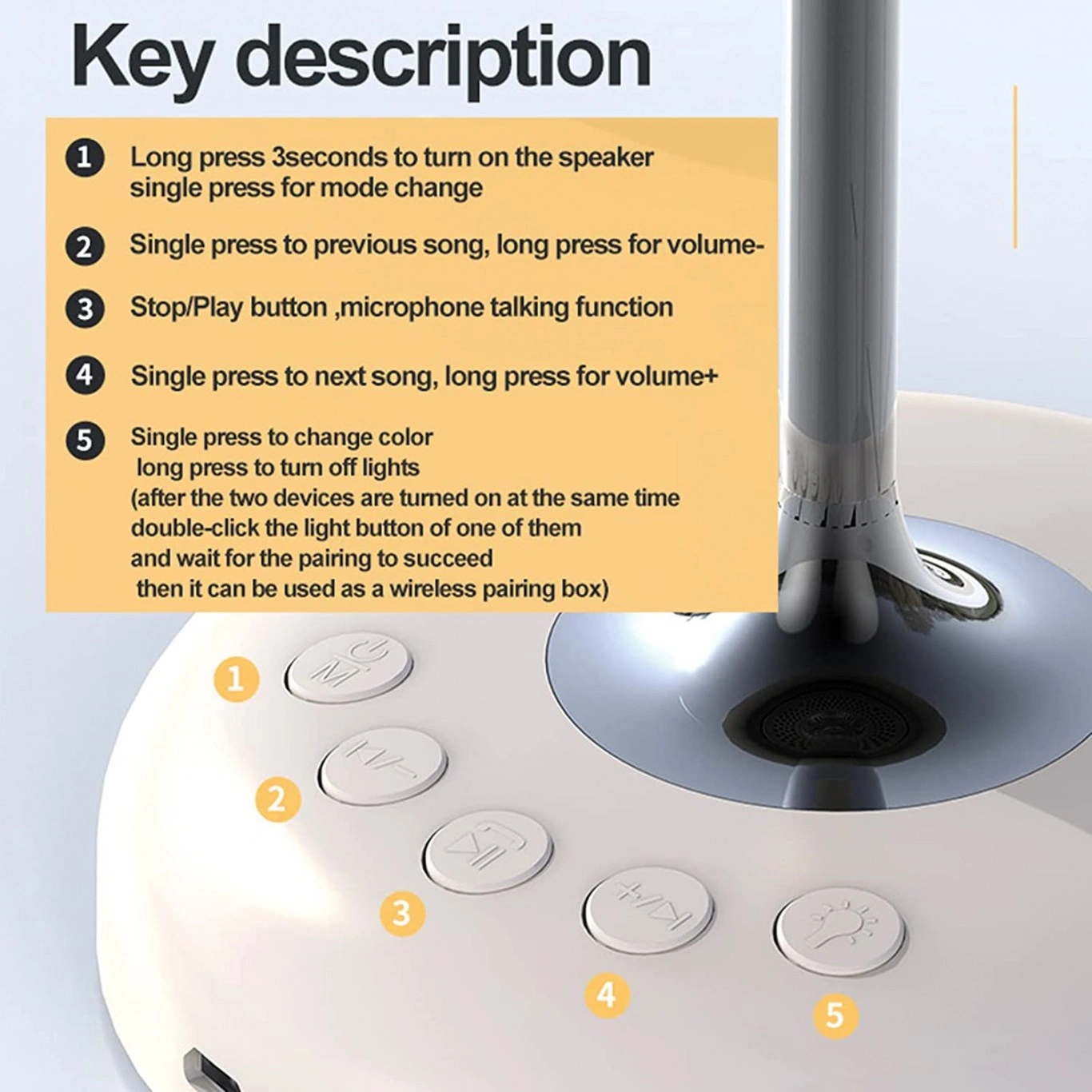 Key description

1 Long press 3seconds to turn on the speaker single press for mode change

2 Single press to previous song, long press for volume-

3 Stop/Play button ,microphone talking function

4 Single press to next song, long press for volume+

5 Single press to change color
long press to turn off lights
(after the two devices are turned on at the same time
double-click the light button of one of them
and wait for the pairing to succeed
then it can be used as a wireless pairing box)

1 M

2

3

4

5