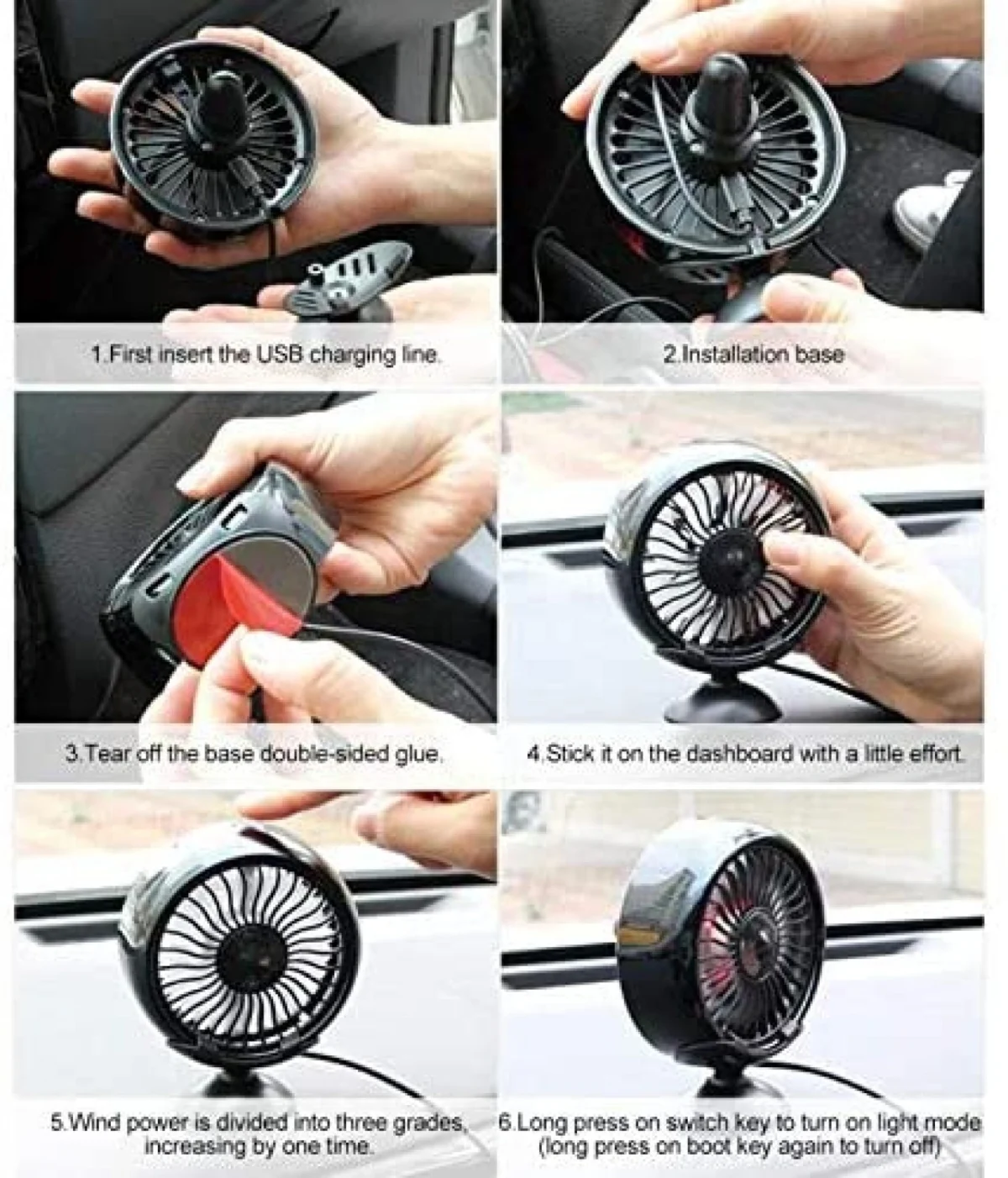 1.First insert the USB charging line.

2.Installation base

3.Tear off the base double-sided glue.

4.Stick it on the dashboard with a little effort.

5.Wind power is divided into three grades, increasing by one time.

6.Long press on switch key to turn on light mode (long press on boot key again to turn off)