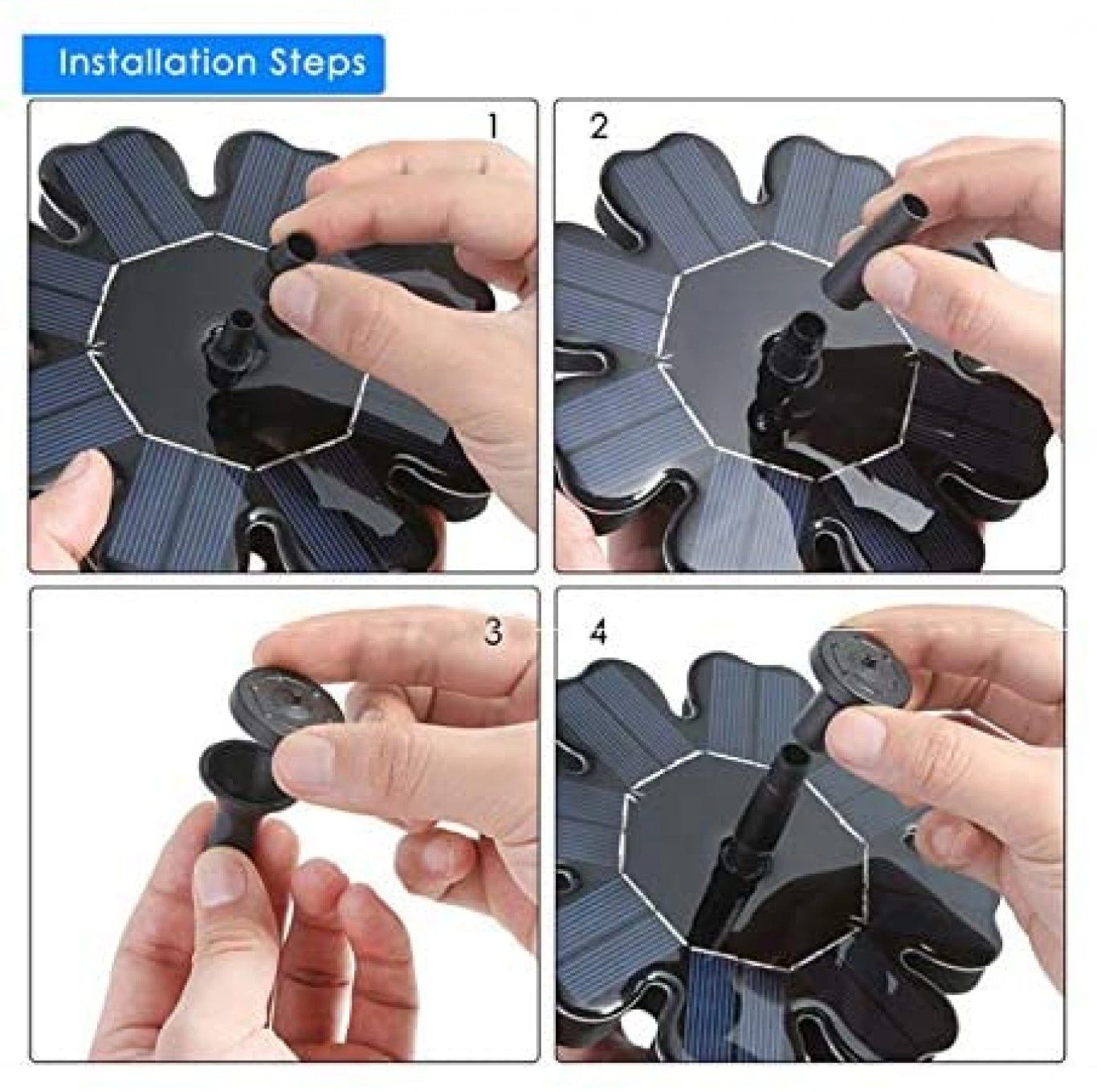 Installation Steps

1

2

3

4