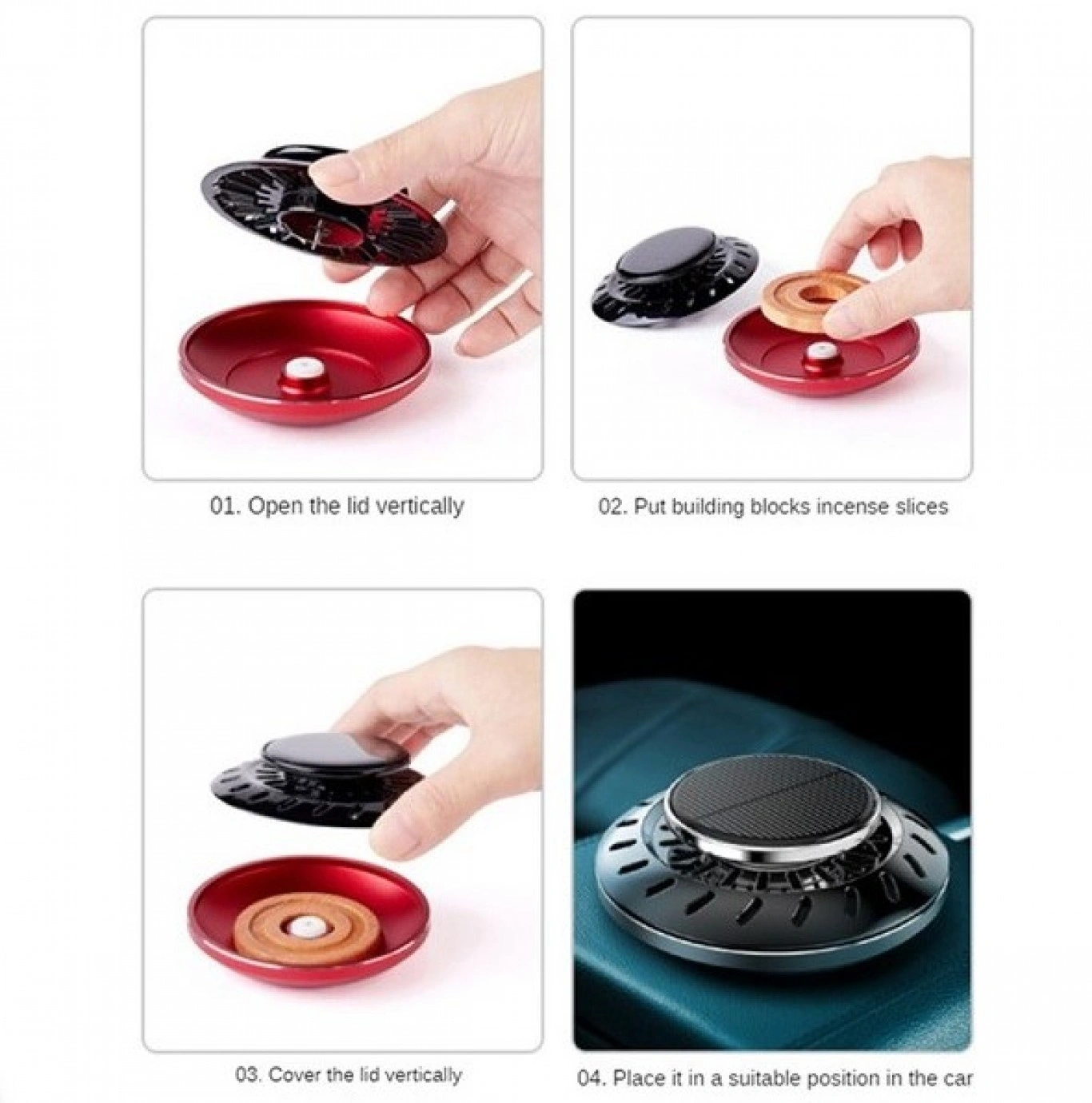 01. Open the lid vertically

02. Put building blocks incense slices

03. Cover the lid vertically

04. Place it in a suitable position in the car