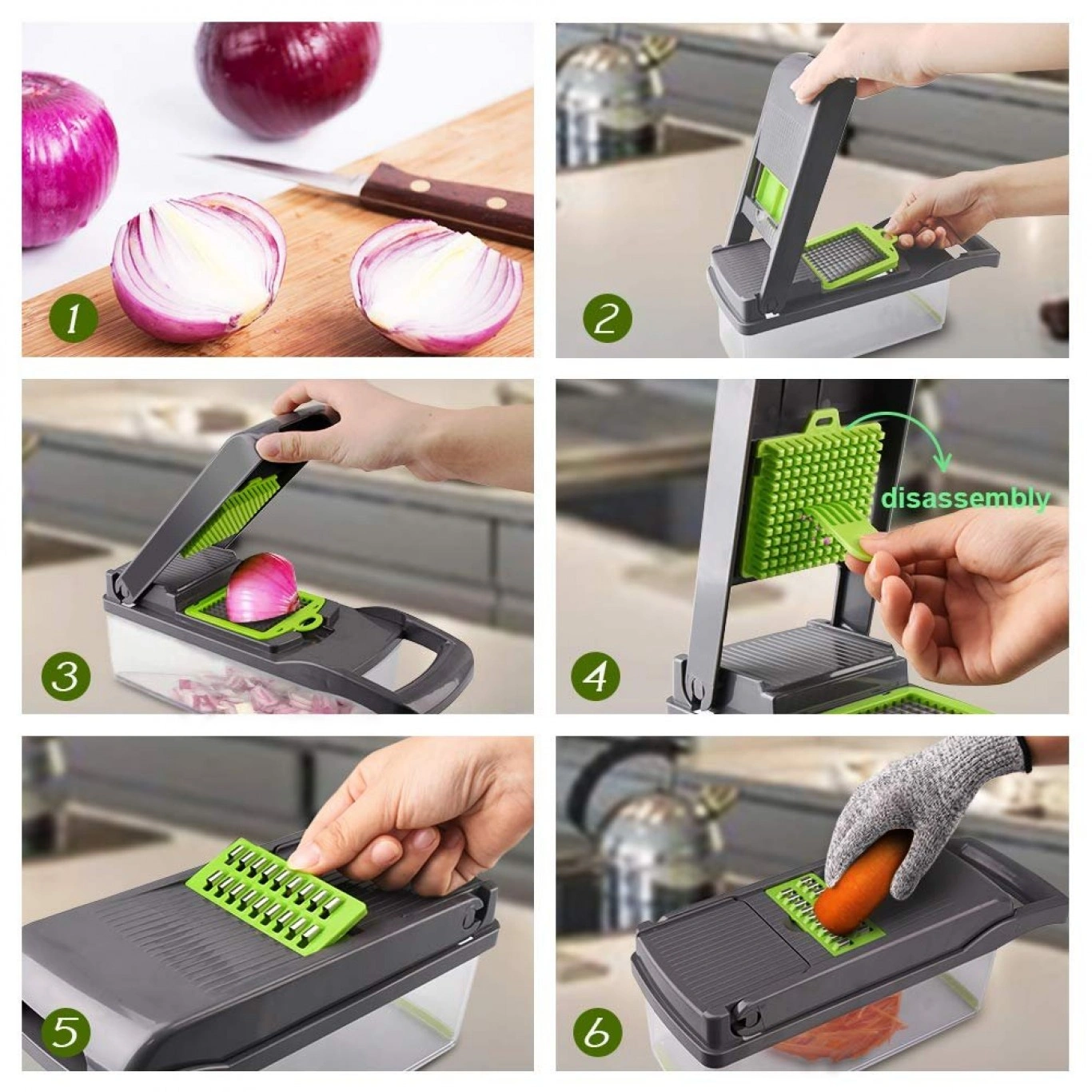 1

2

3

4

disassembly

5

6