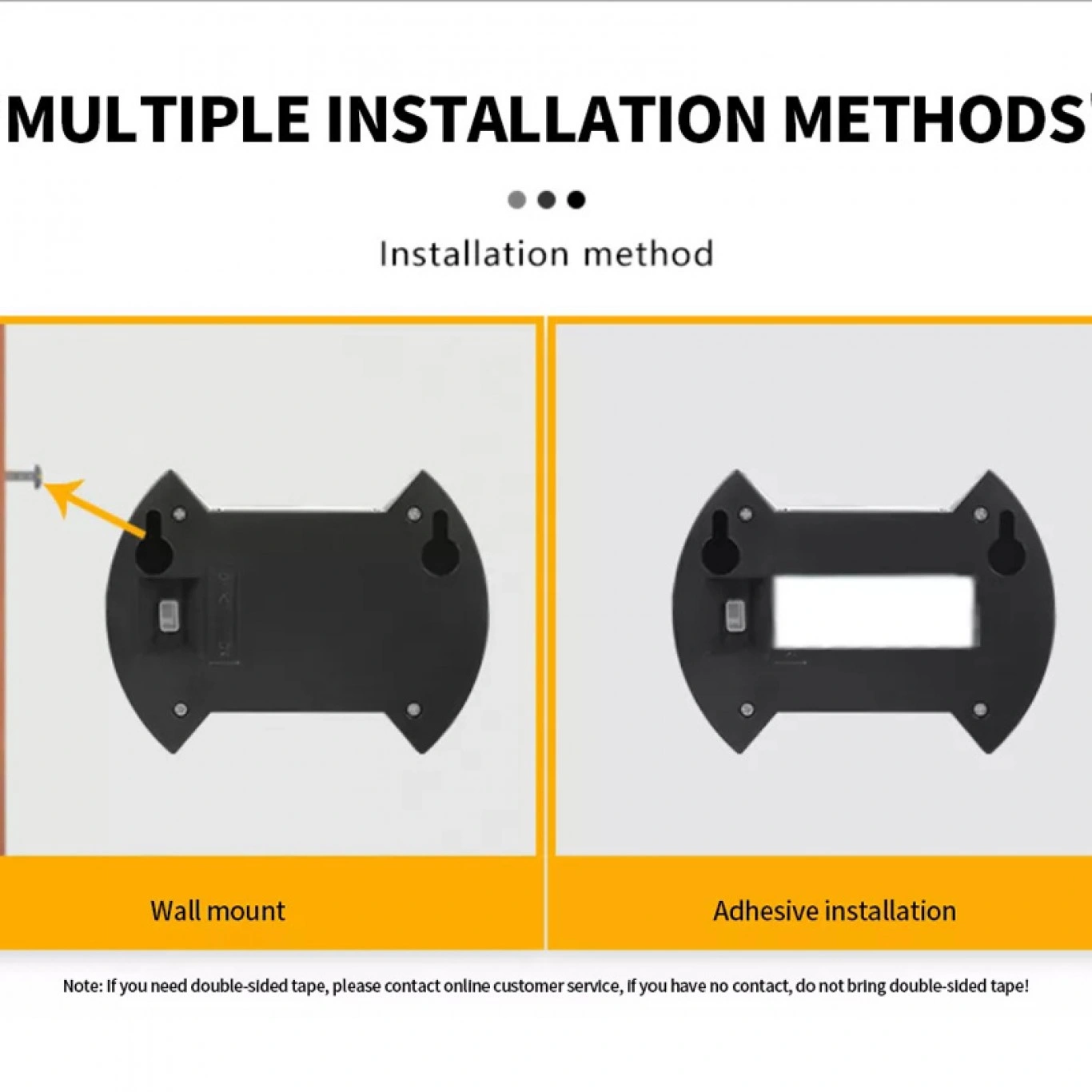 MULTIPLE INSTALLATION METHODS

Installation method

Wall mount

Adhesive installation

Note: If you need double-sided tape, please contact online customer service, If you have no contact, do not bring double-sided tape!