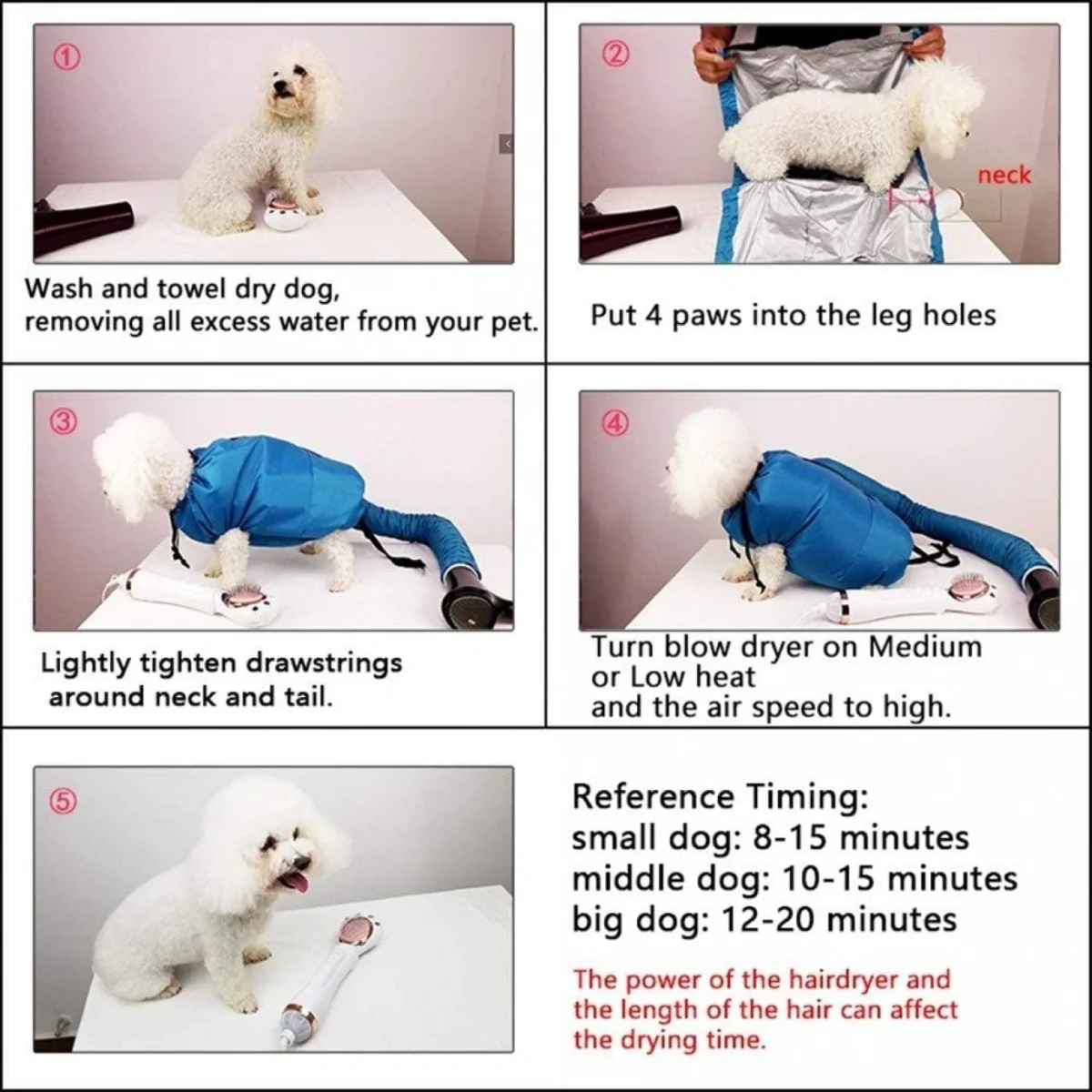 ①

Wash and towel dry dog, removing all excess water from your pet.

②

neck

Put 4 paws into the leg holes

③

Lightly tighten drawstrings around neck and tail.

④

Turn blow dryer on Medium or Low heat
and the air speed to high.

⑤

Reference Timing:
small dog: 8-15 minutes
middle dog: 10-15 minutes
big dog: 12-20 minutes

The power of the hairdryer and the length of the hair can affect the drying time.