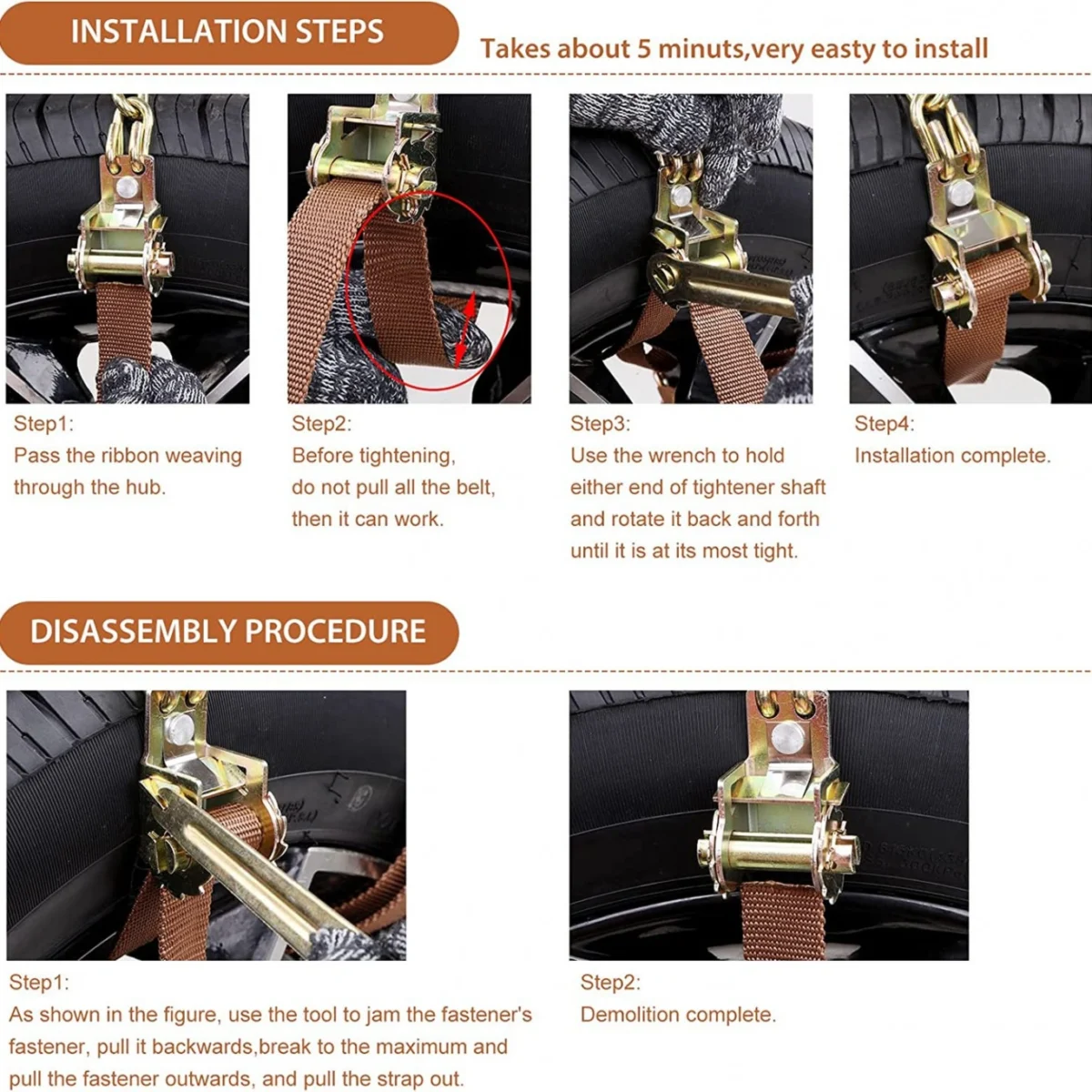 INSTALLATION STEPS

Takes about 5 minuts,very easty to install

Step1:
Pass the ribbon weaving through the hub.

Step2:
Before tightening, do not pull all the belt, then it can work.

Step3:
Use the wrench to hold either end of tightener shaft and rotate it back and forth until it is at its most tight.

Step4:
Installation complete.

DISASSEMBLY PROCEDURE

Step1:
As shown in the figure, use the tool to jam the fastener's fastener, pull it backwards,break to the maximum and pull the fastener outwards, and pull the strap out.

Step2:
Demolition complete.