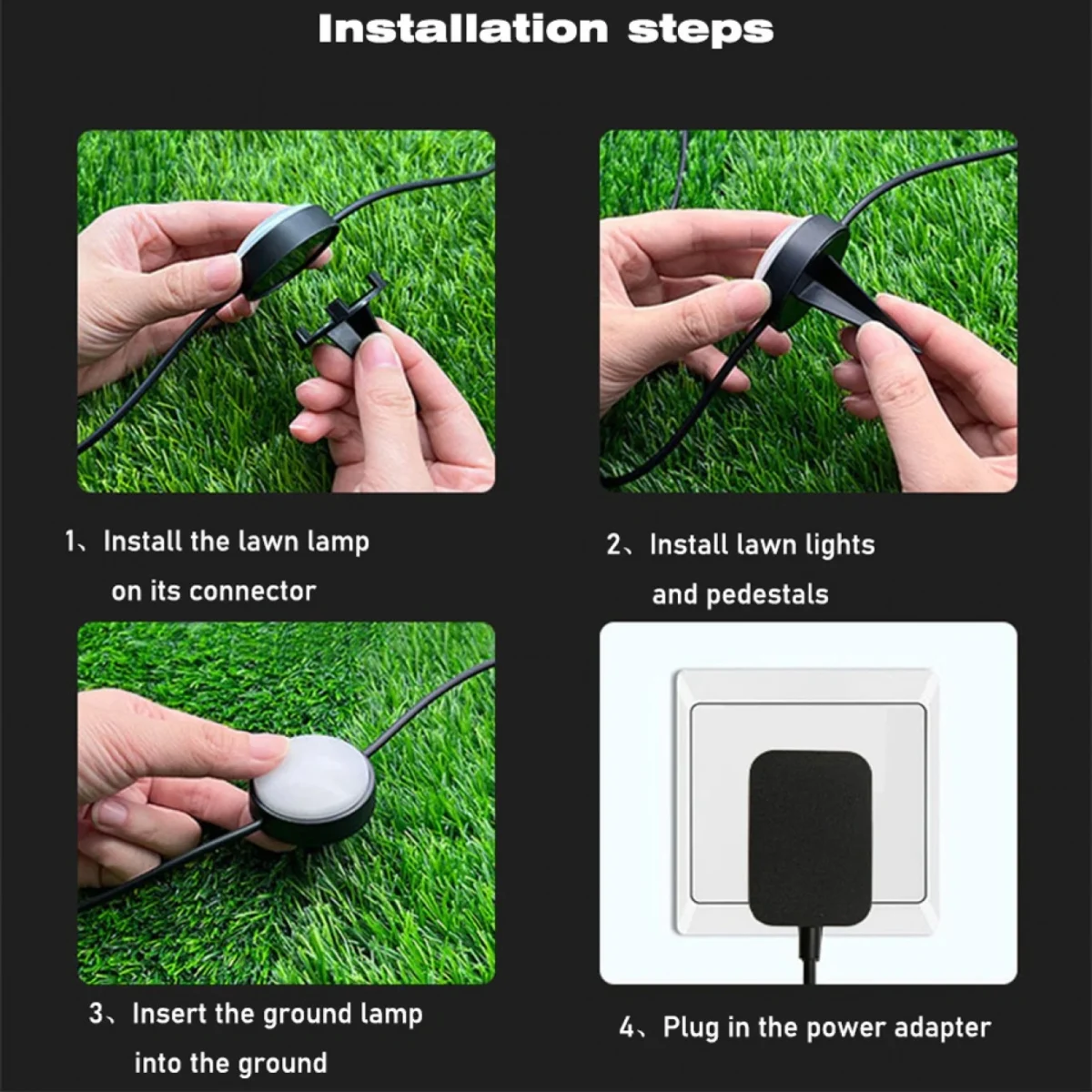 Installation steps

1、Install the lawn lamp on its connector

2、Install lawn lights and pedestals

3、Insert the ground lamp into the ground

4、Plug in the power adapter