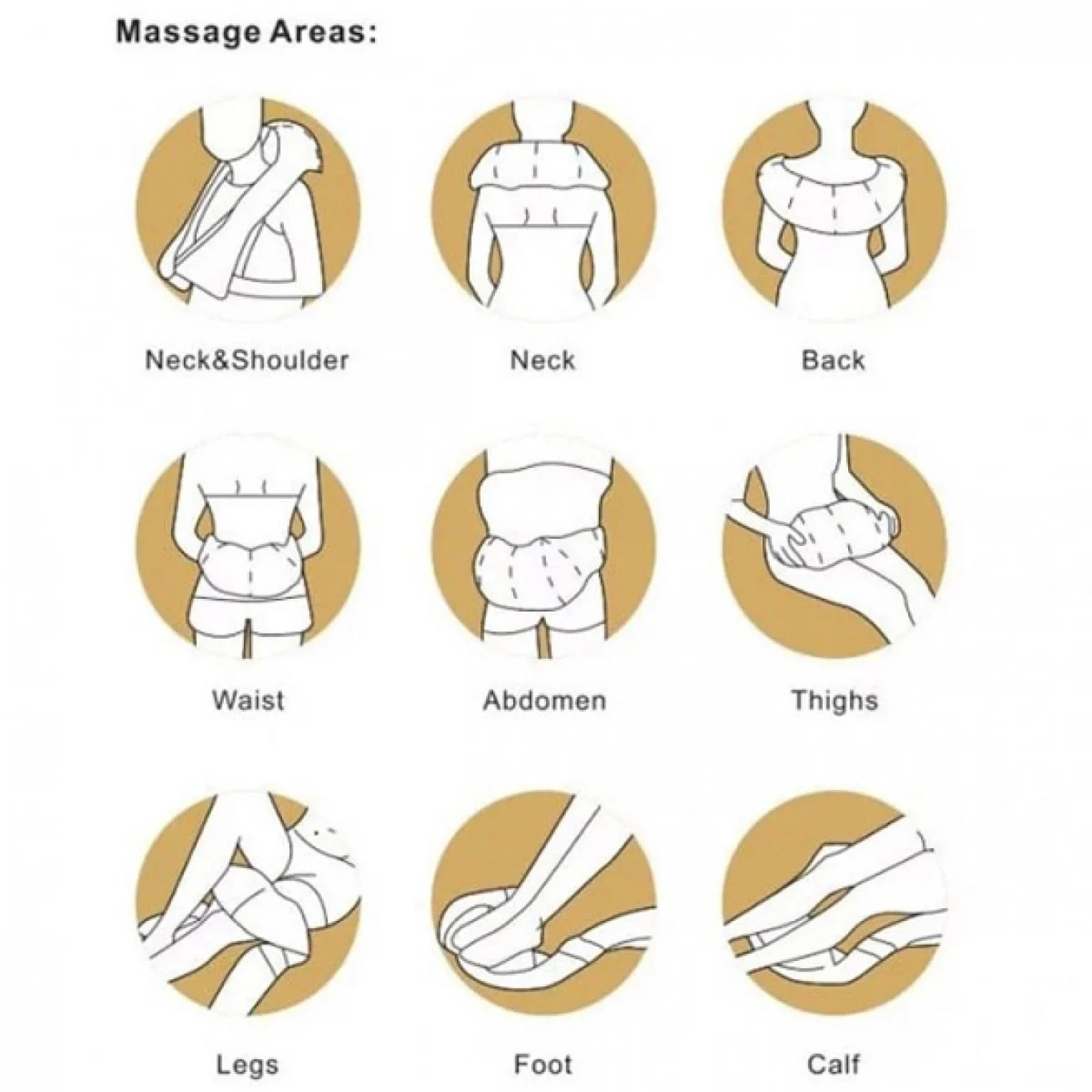 Massage Areas:

Neck&Shoulder

Neck

Back

Waist

Abdomen

Thighs

Legs

Foot

Calf