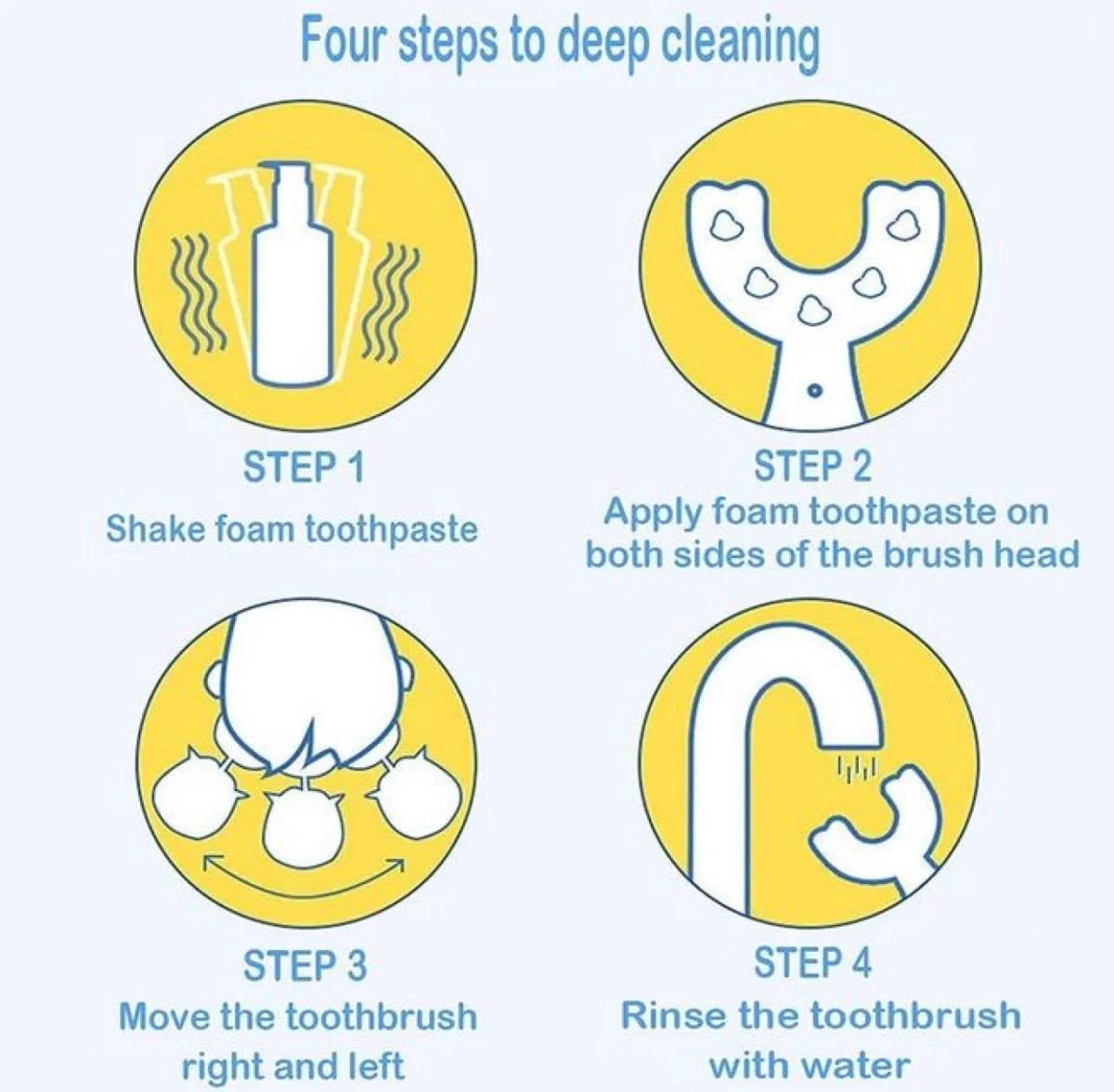 Four steps to deep cleaning

STEP 1
Shake foam toothpaste

STEP 2
Apply foam toothpaste on both sides of the brush head

STEP 3
Move the toothbrush right and left

STEP 4
Rinse the toothbrush with water