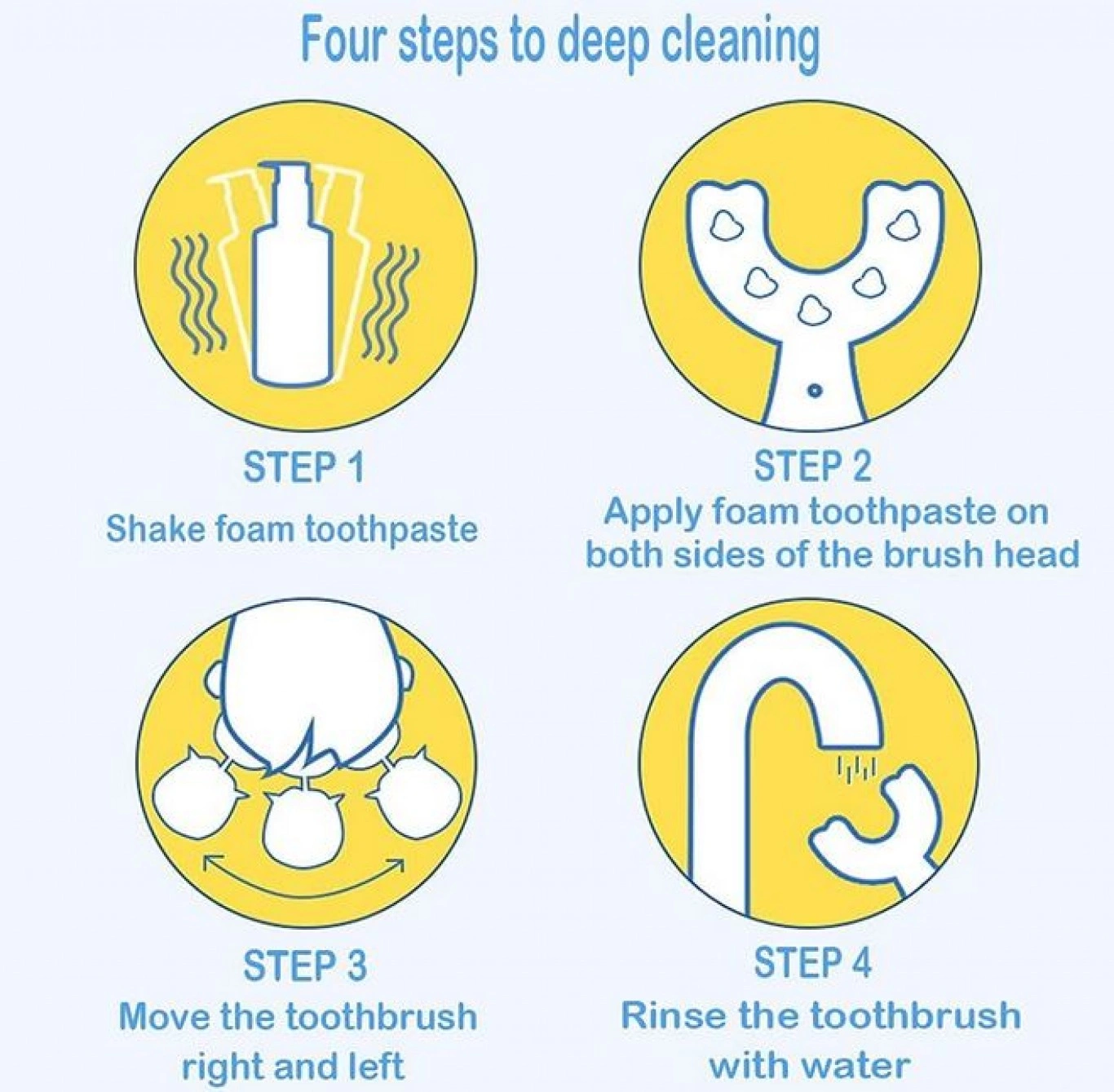 Four steps to deep cleaning

STEP 1
Shake foam toothpaste

STEP 2
Apply foam toothpaste on both sides of the brush head

STEP 3
Move the toothbrush right and left

STEP 4
Rinse the toothbrush with water