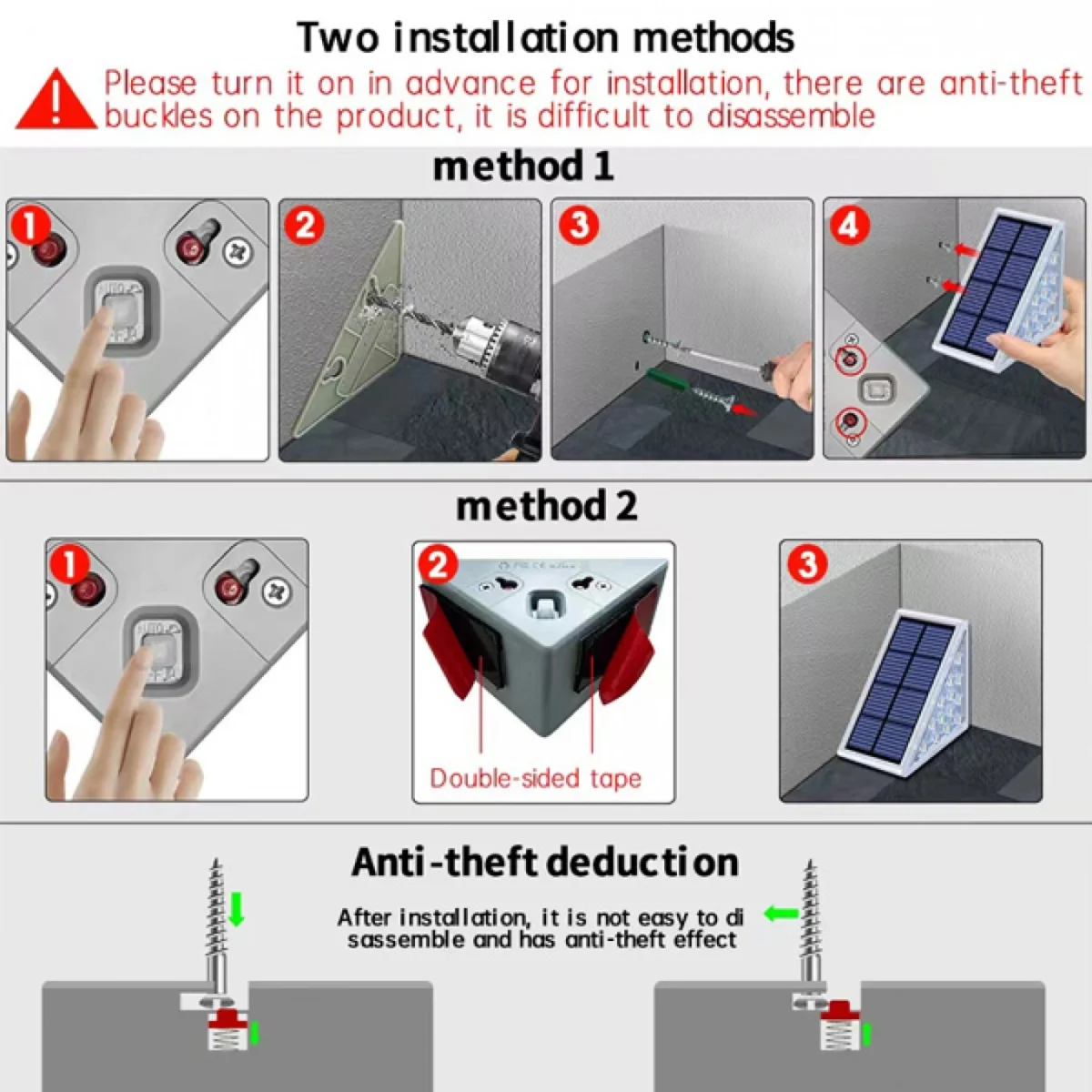 Two installation methods

Please turn it on in advance for installation, there are anti-theft buckles on the product, it is difficult to disassemble

method 1

1

2

3

4

method 2

1

2

Double-sided tape

3

Anti-theft deduction

After installation, it is not easy to di sassemble and has anti-theft effect