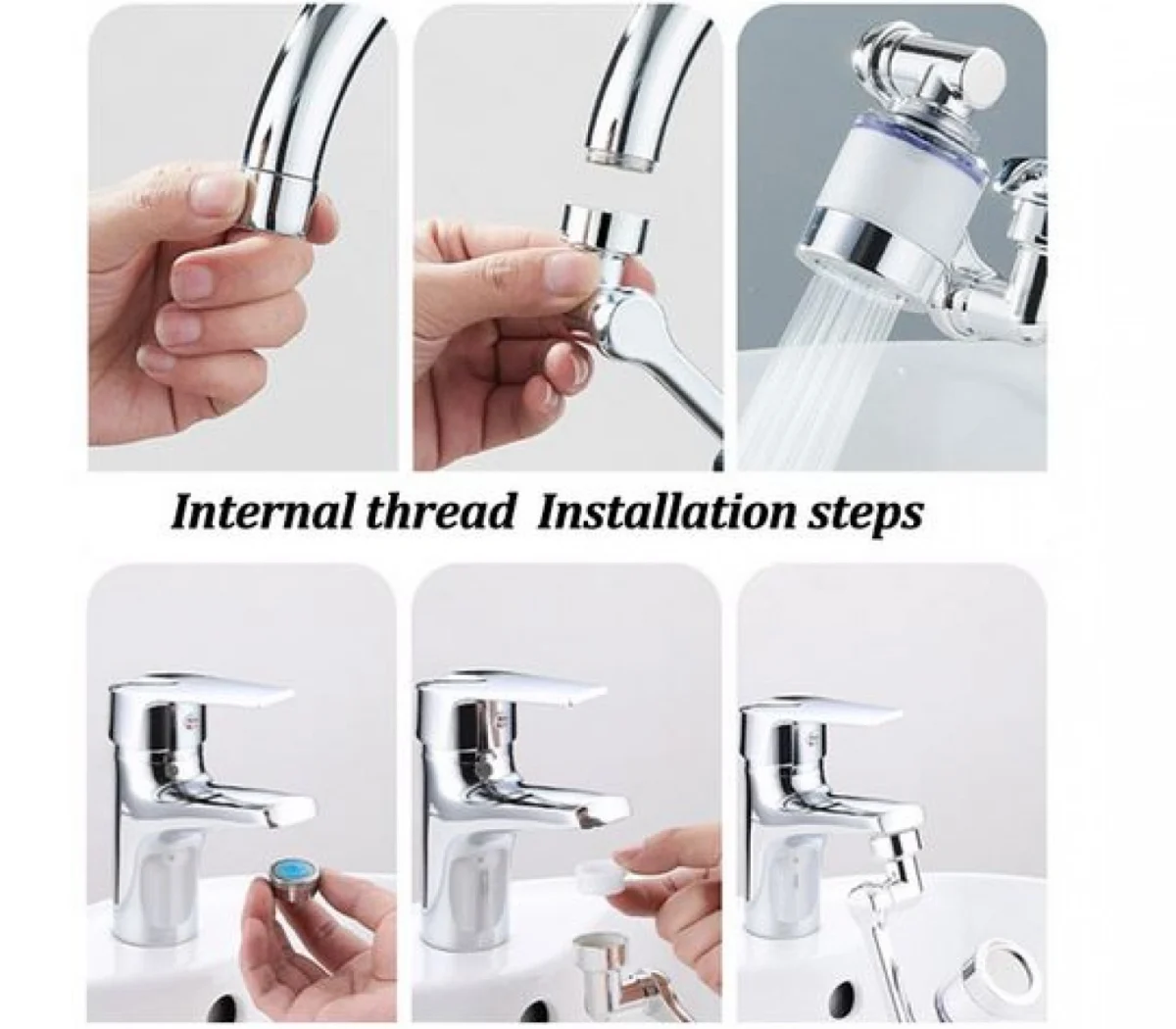 Internal thread  Installation steps