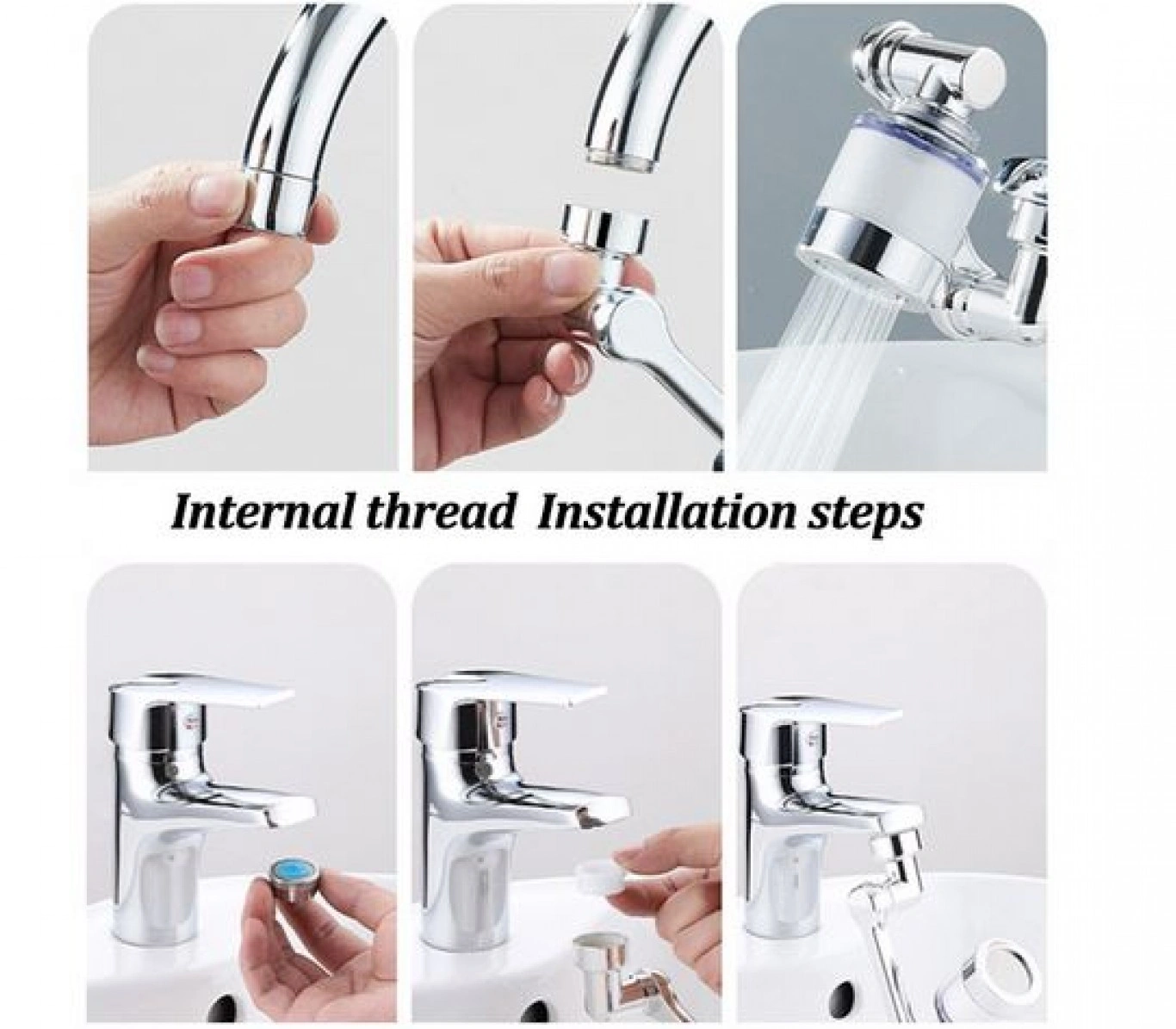 Internal thread Installation steps