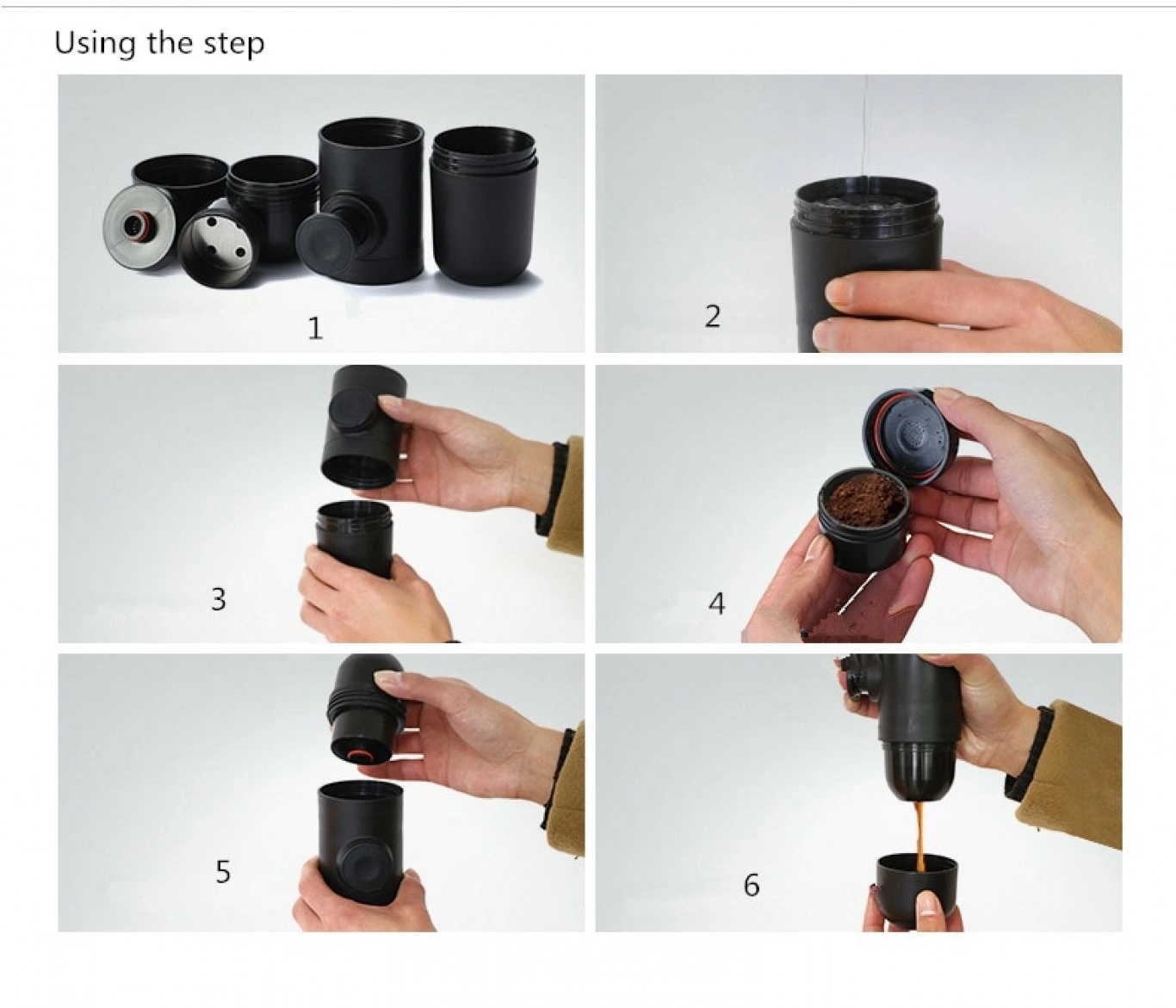 Using the step

1

2

3

4

5

6