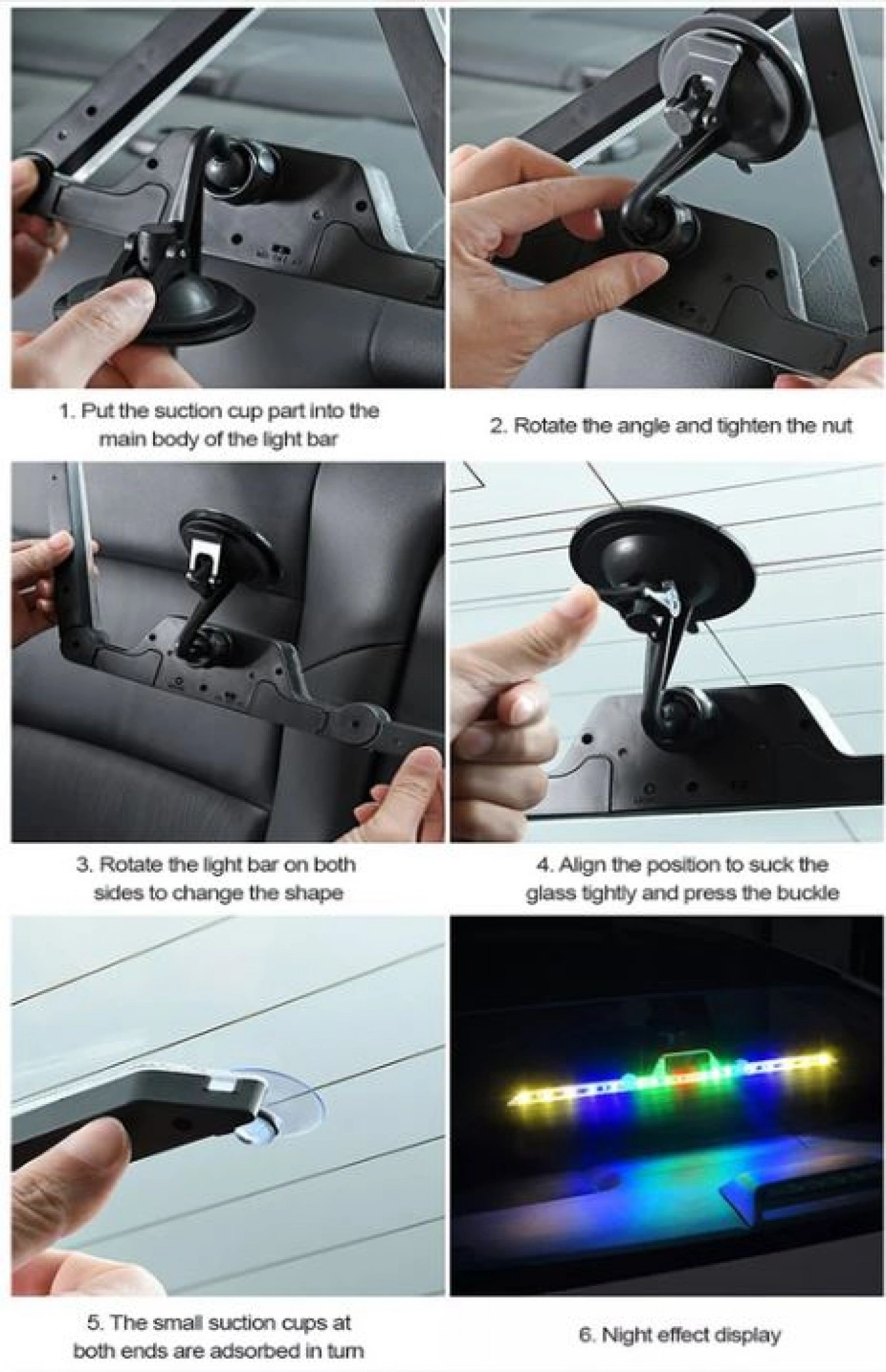 1. Put the suction cup part into the main body of the light bar

2. Rotate the angle and tighten the nut

3. Rotate the light bar on both sides to change the shape

4. Align the position to suck the glass tightly and press the buckle

5. The small suction cups at both ends are adsorbed in turn

6. Night effect display