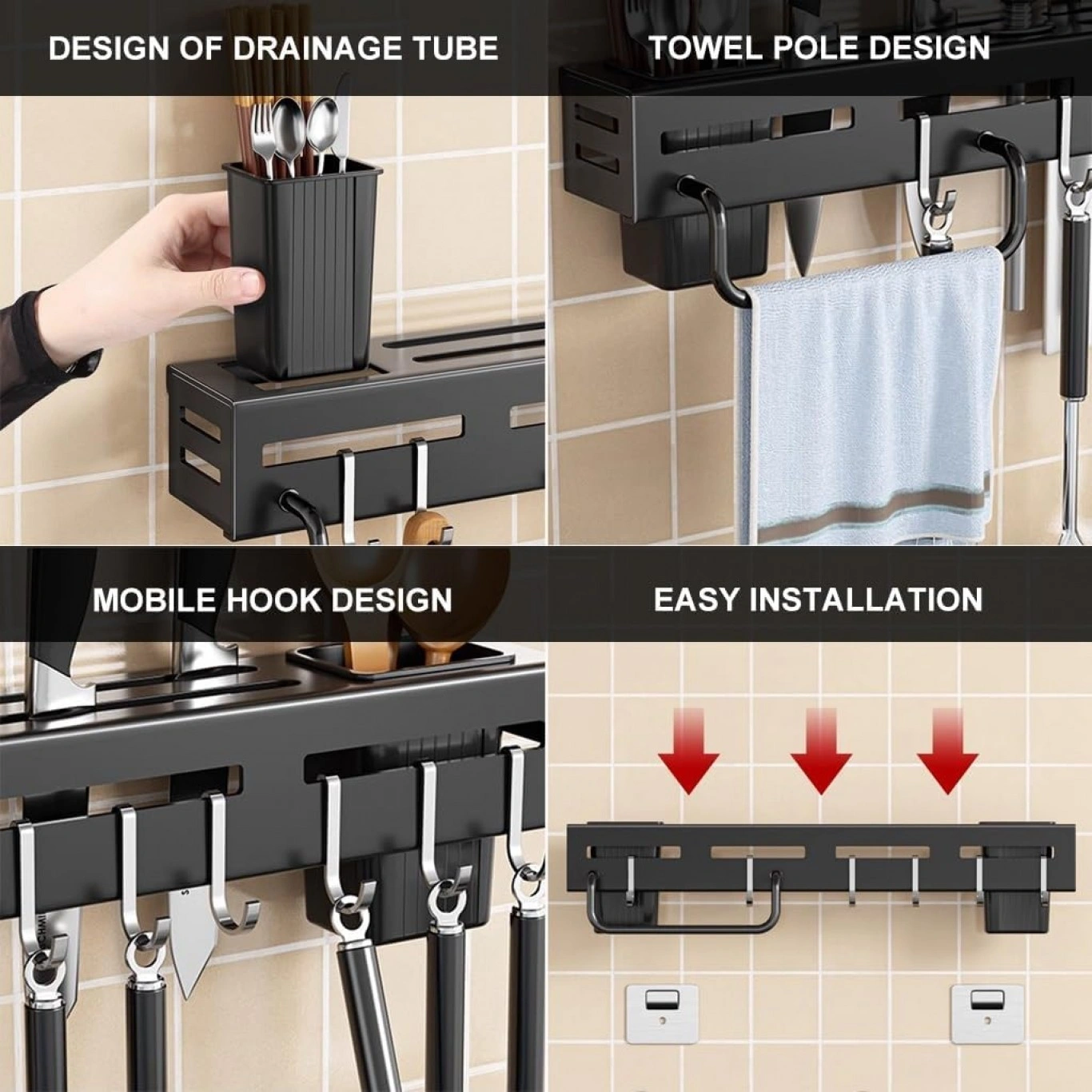 DESIGN OF DRAINAGE TUBE

TOWEL POLE DESIGN

MOBILE HOOK DESIGN

EASY INSTALLATION