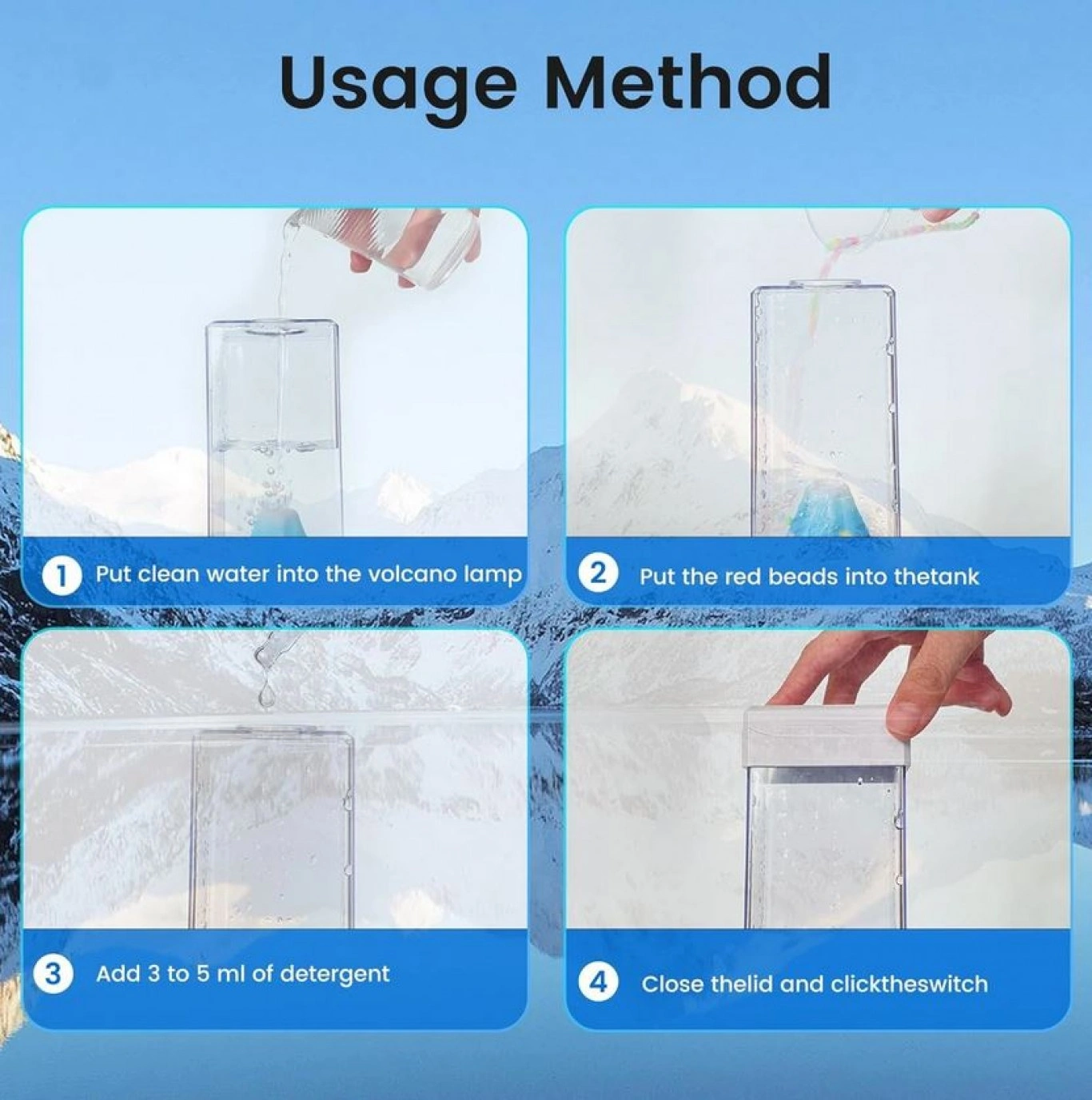 Usage Method

1 Put clean water into the volcano lamp

2 Put the red beads into thetank

3 Add 3 to 5 ml of detergent

4 Close thelid and clicktheswitch