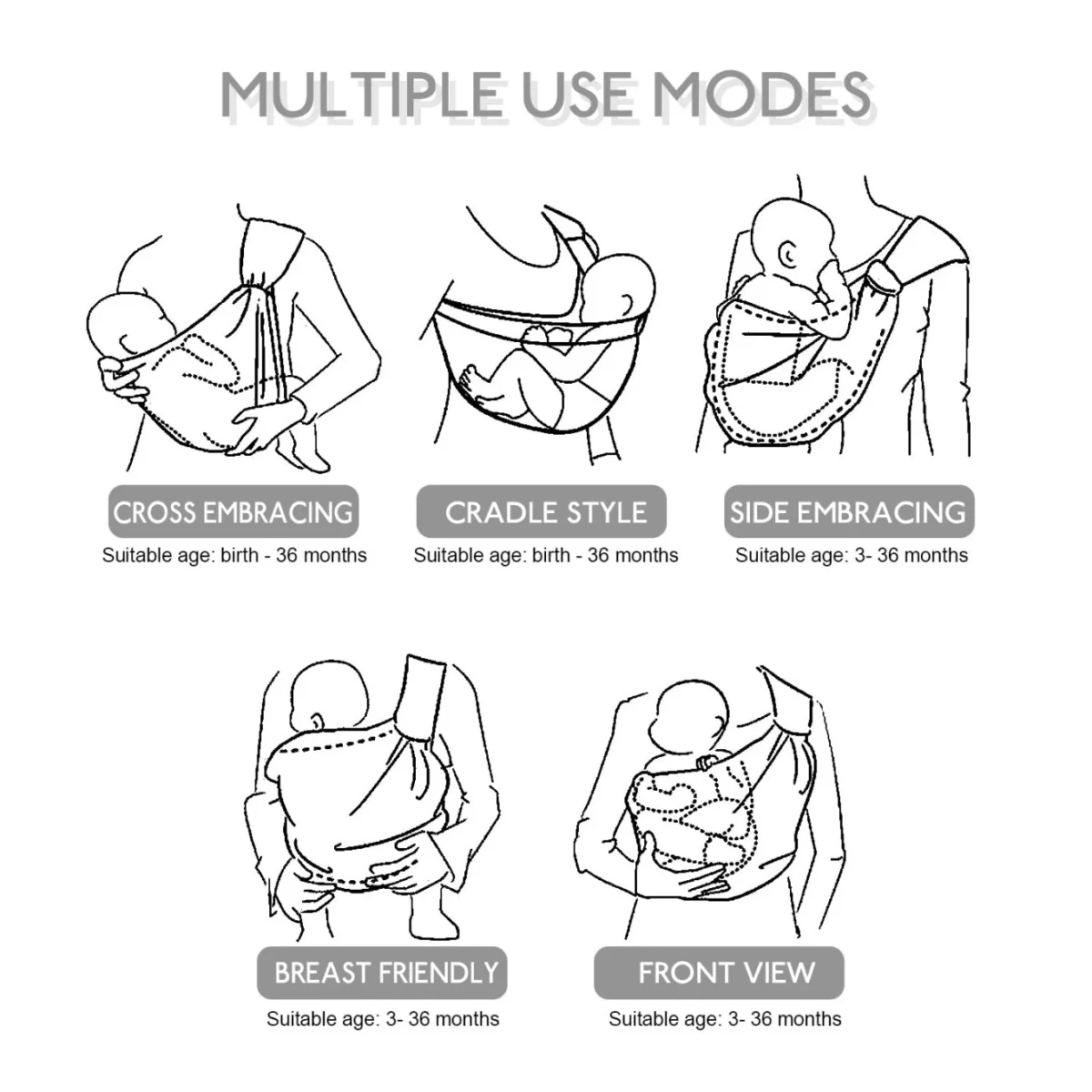 MULTIPLE USE MODES

CROSS EMBRACING
Suitable age: birth - 36 months

CRADLE STYLE
Suitable age: birth - 36 months

SIDE EMBRACING
Suitable age: 3- 36 months

BREAST FRIENDLY
Suitable age: 3- 36 months

FRONT VIEW
Suitable age: 3- 36 months