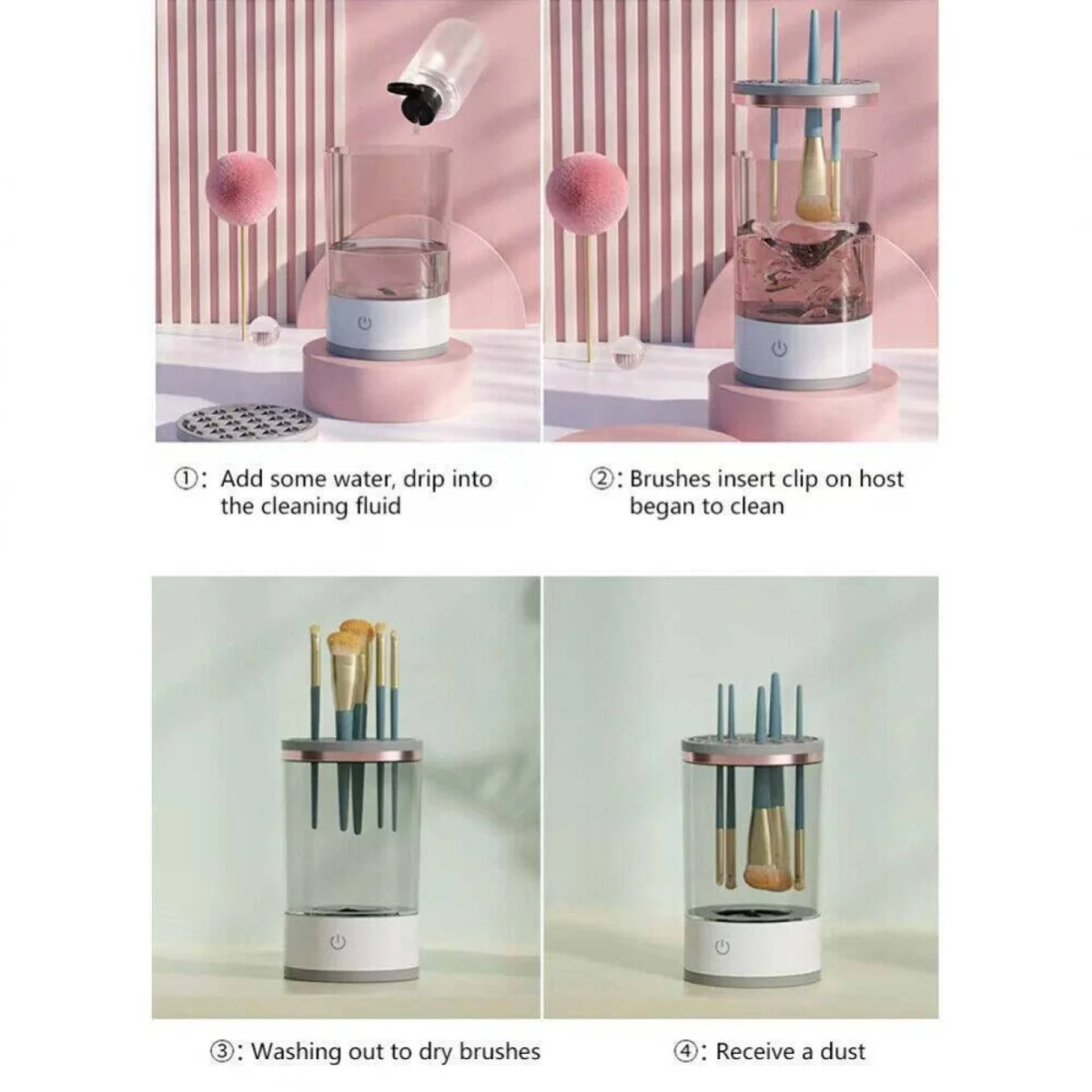 ①: Add some water, drip into the cleaning fluid

②: Brushes insert clip on host began to clean

③: Washing out to dry brushes

④: Receive a dust