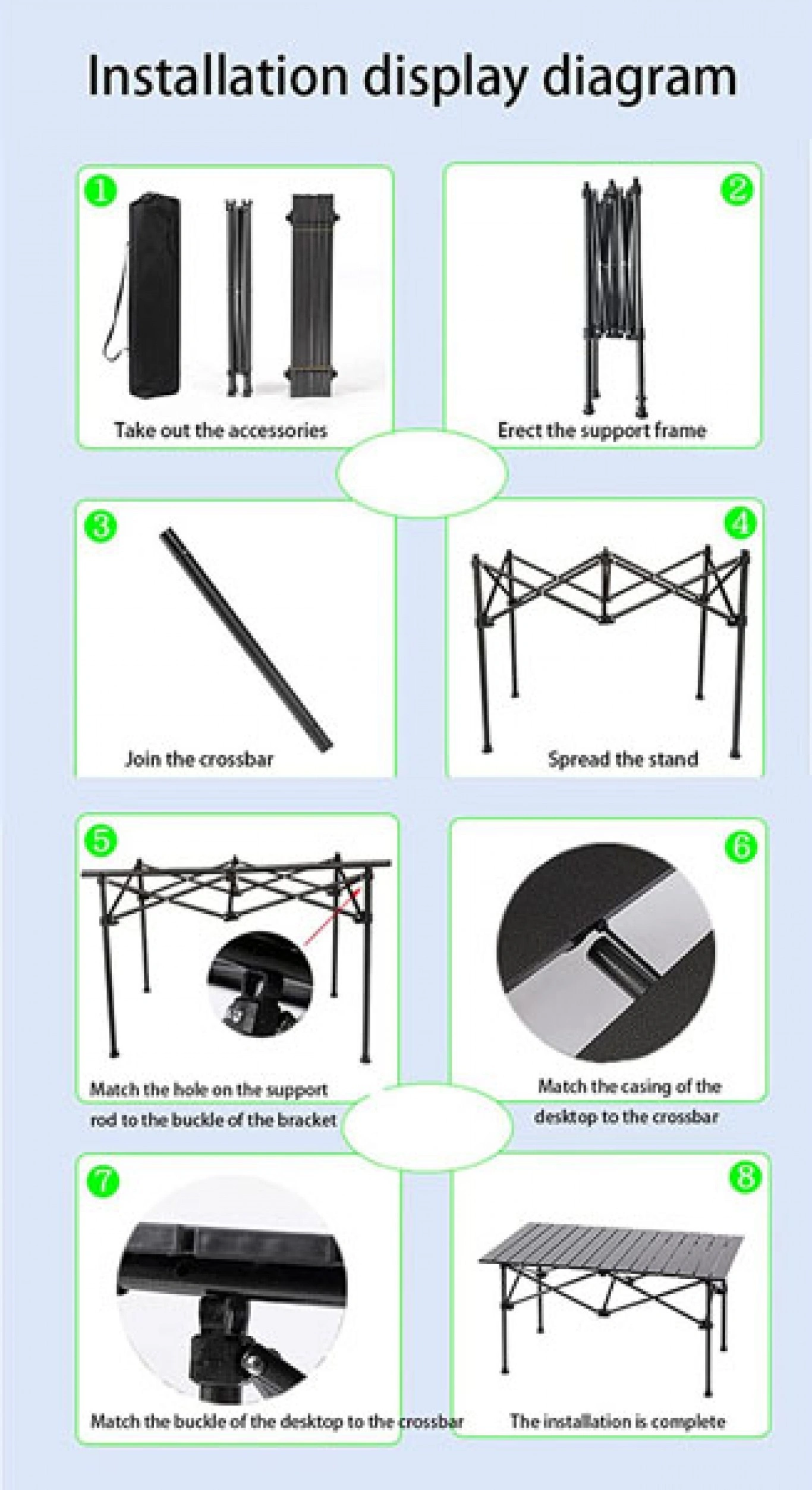 Installation display diagram

1
Take out the accessories

2
Erect the support frame

3
Join the crossbar

4
Spread the stand

5
Match the hole on the support rod to the buckle of the bracket

6
Match the casing of the desktop to the crossbar

7
Match the buckle of the desktop to the crossbar

8
The installation is complete