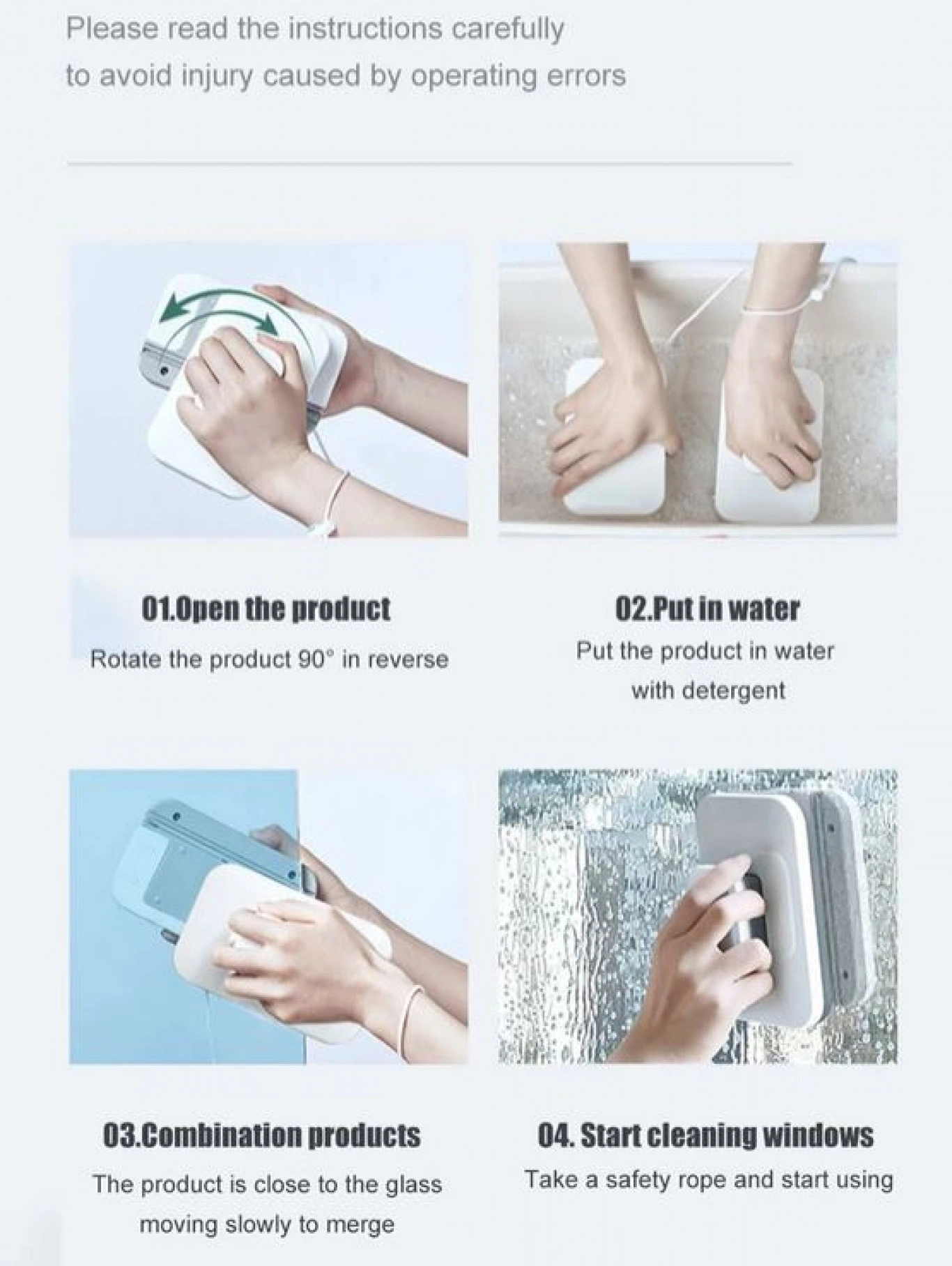 Please read the instructions carefully
to avoid injury caused by operating errors

01.Open the product
Rotate the product 90° in reverse

02.Put in water
Put the product in water with detergent

03.Combination products
The product is close to the glass moving slowly to merge

04. Start cleaning windows
Take a safety rope and start using