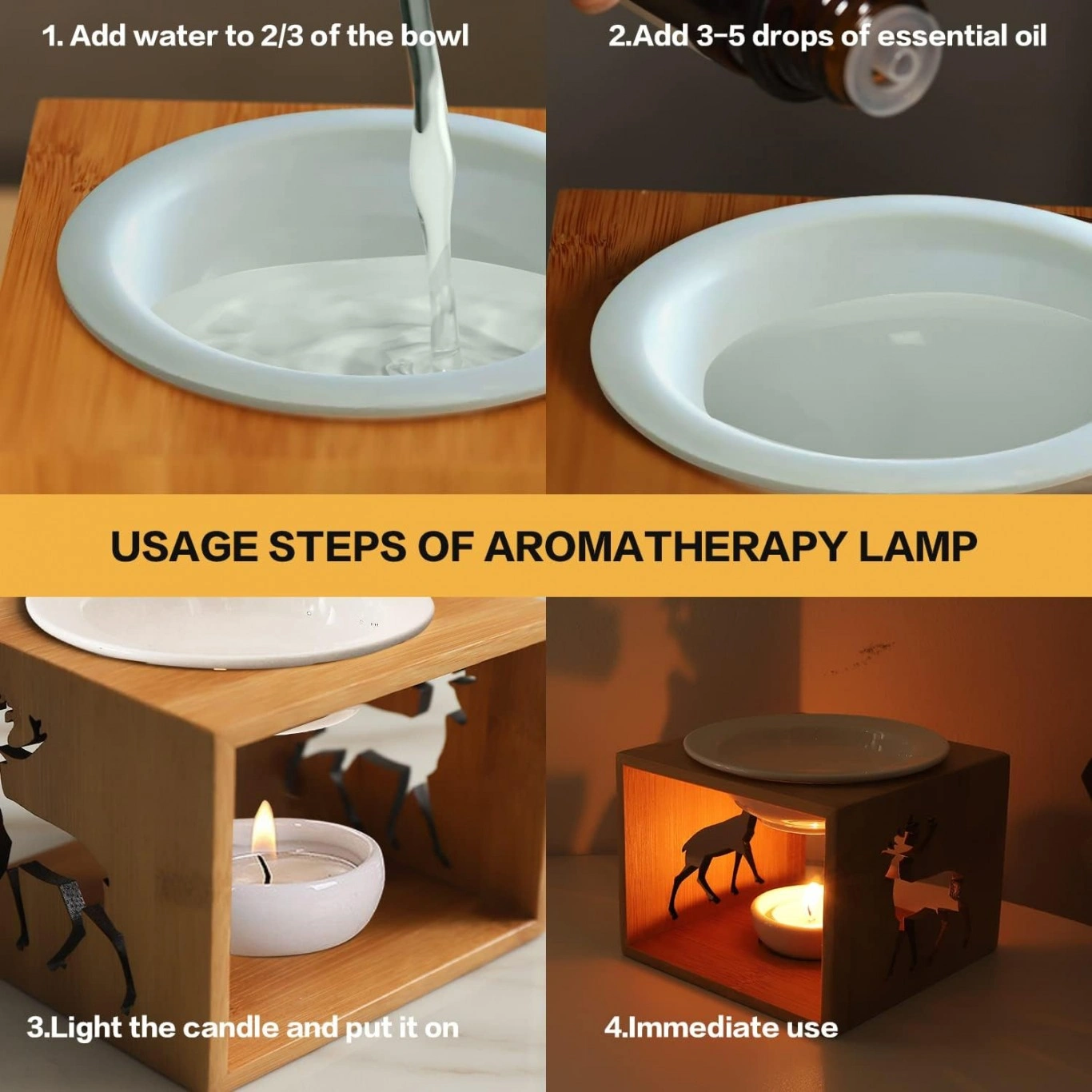 1. Add water to 2/3 of the bowl

2.Add 3-5 drops of essential oil

USAGE STEPS OF AROMATHERAPY LAMP

3.Light the candle and put it on

4.Immediate use