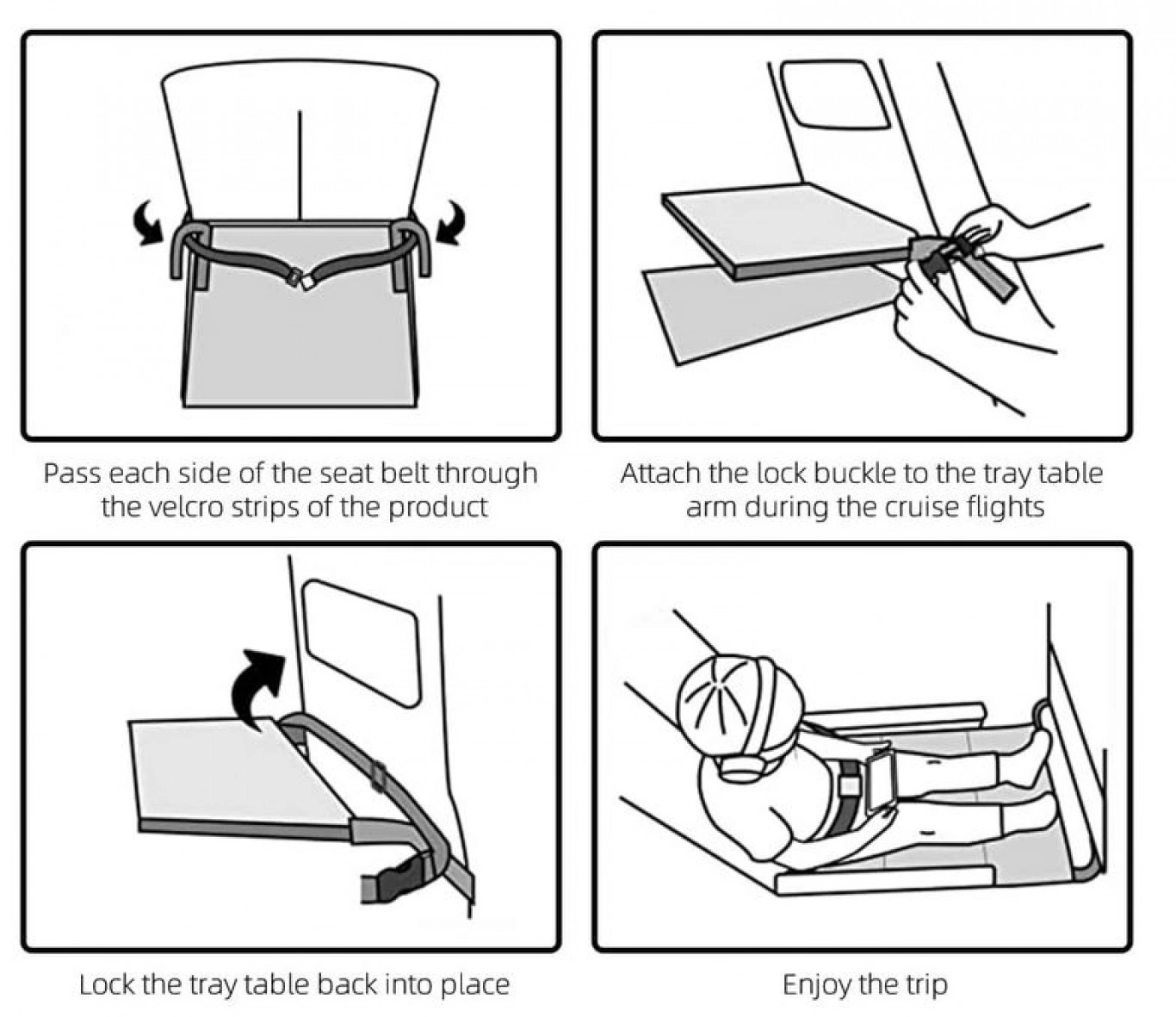 Pass each side of the seat belt through the velcro strips of the product

Attach the lock buckle to the tray table arm during the cruise flights

Lock the tray table back into place

Enjoy the trip