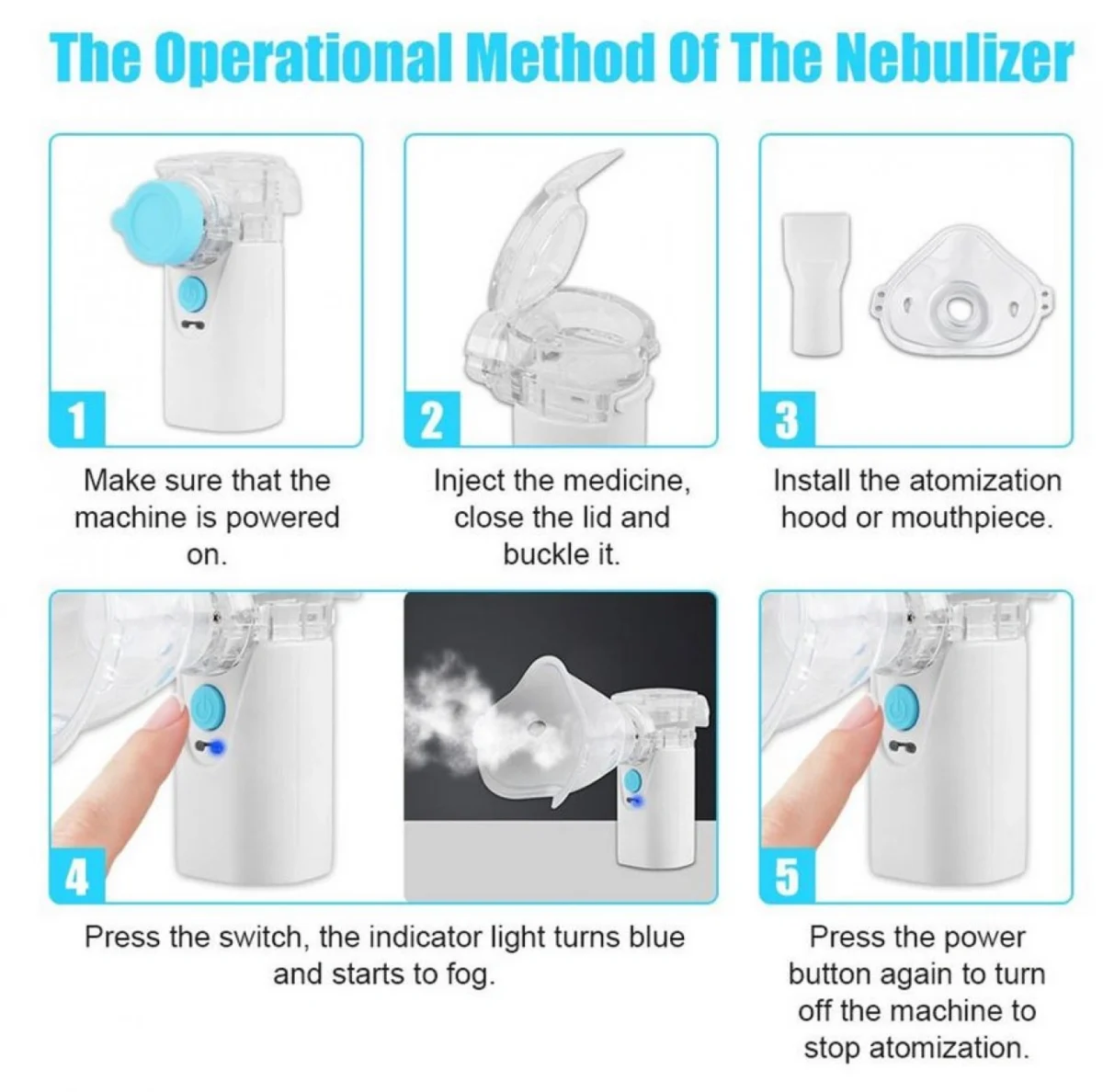 The Operational Method Of The Nebulizer

1

Make sure that the machine is powered on.

2

Inject the medicine, close the lid and buckle it.

3

Install the atomization hood or mouthpiece.

4

Press the switch, the indicator light turns blue and starts to fog.

5

Press the power button again to turn off the machine to stop atomization.