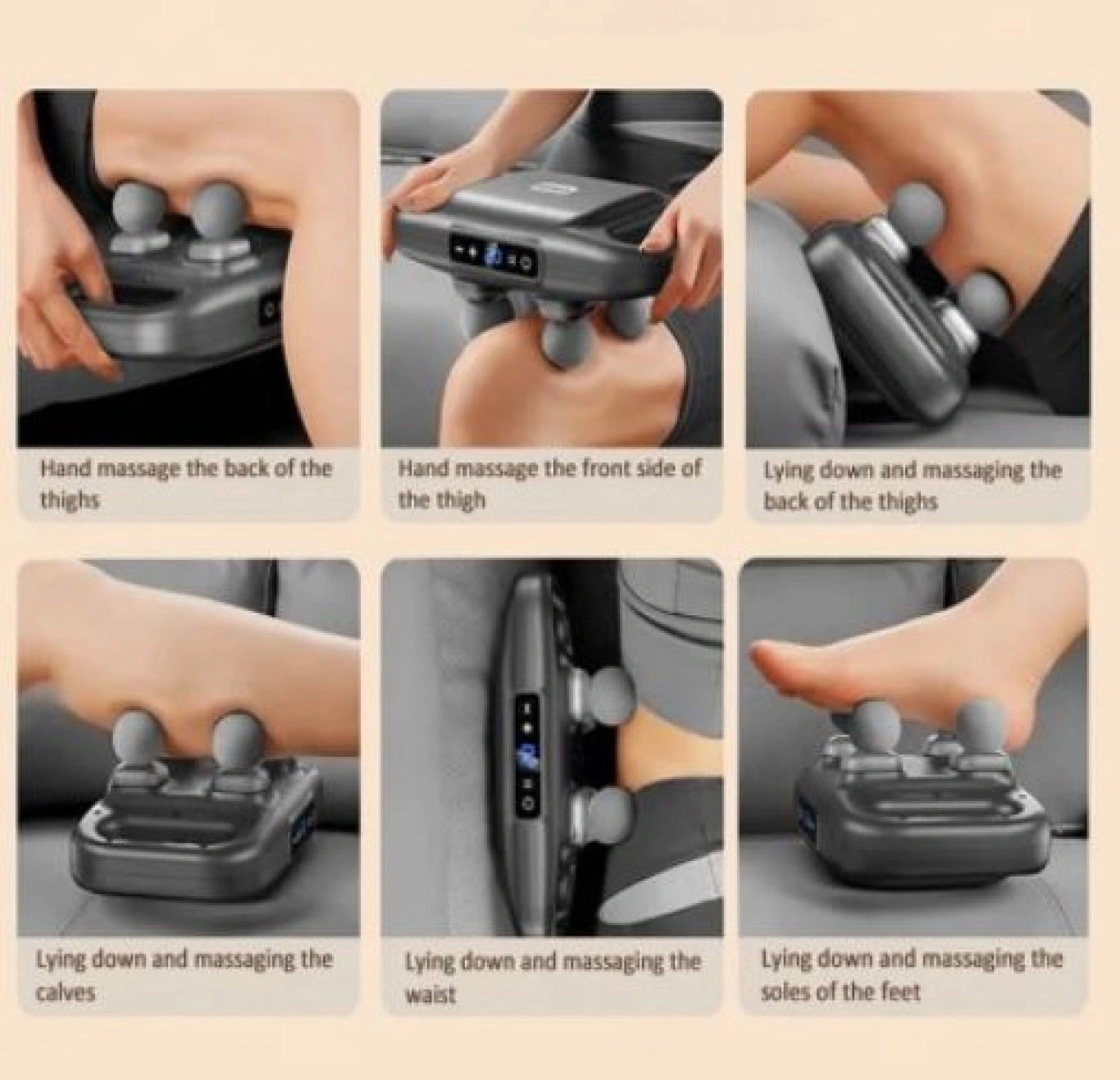 Hand massage the back of the thighs

Hand massage the front side of the thigh

Lying down and massaging the back of the thighs

Lying down and massaging the calves

Lying down and massaging the waist

Lying down and massaging the soles of the feet