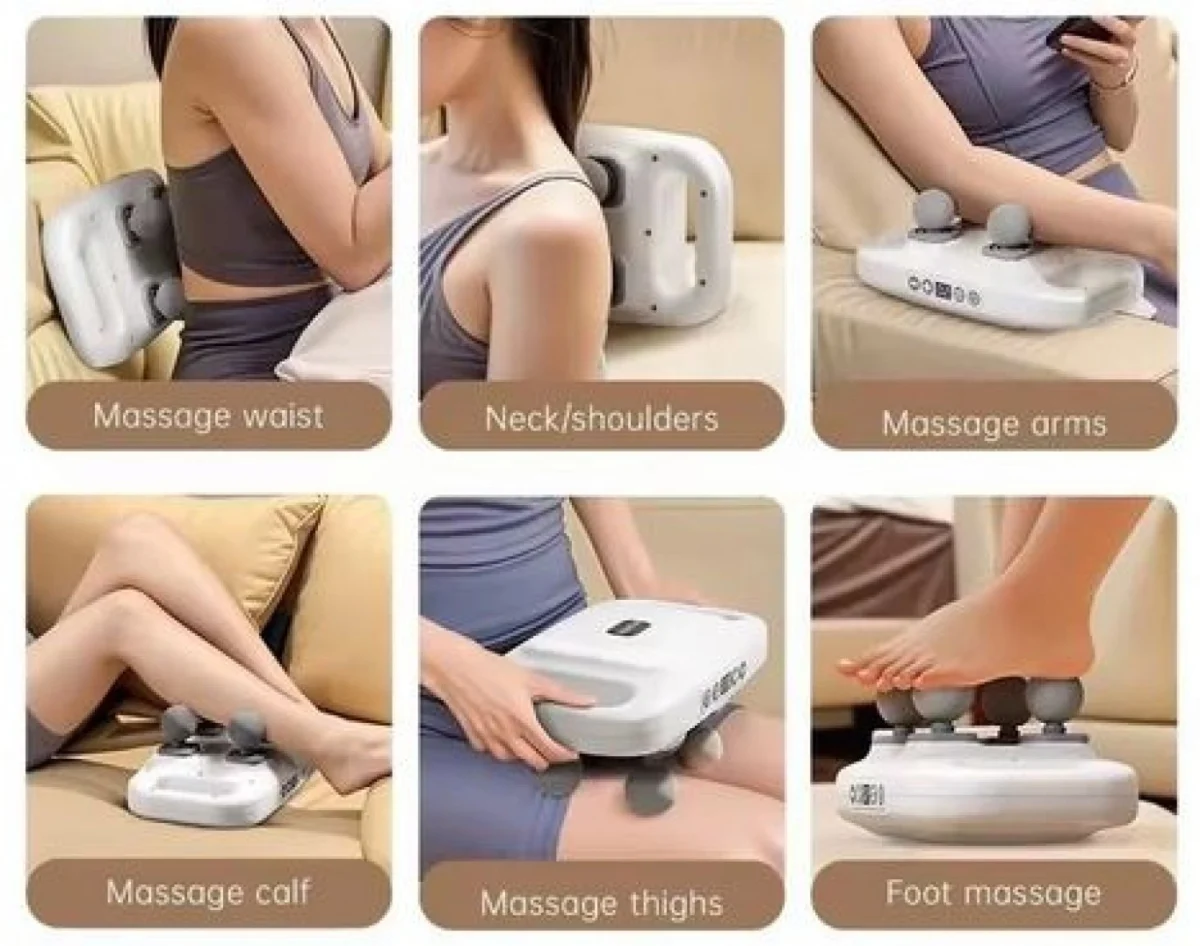 Massage waist

Neck/shoulders

Massage arms

Massage calf

Massage thighs

Foot massage